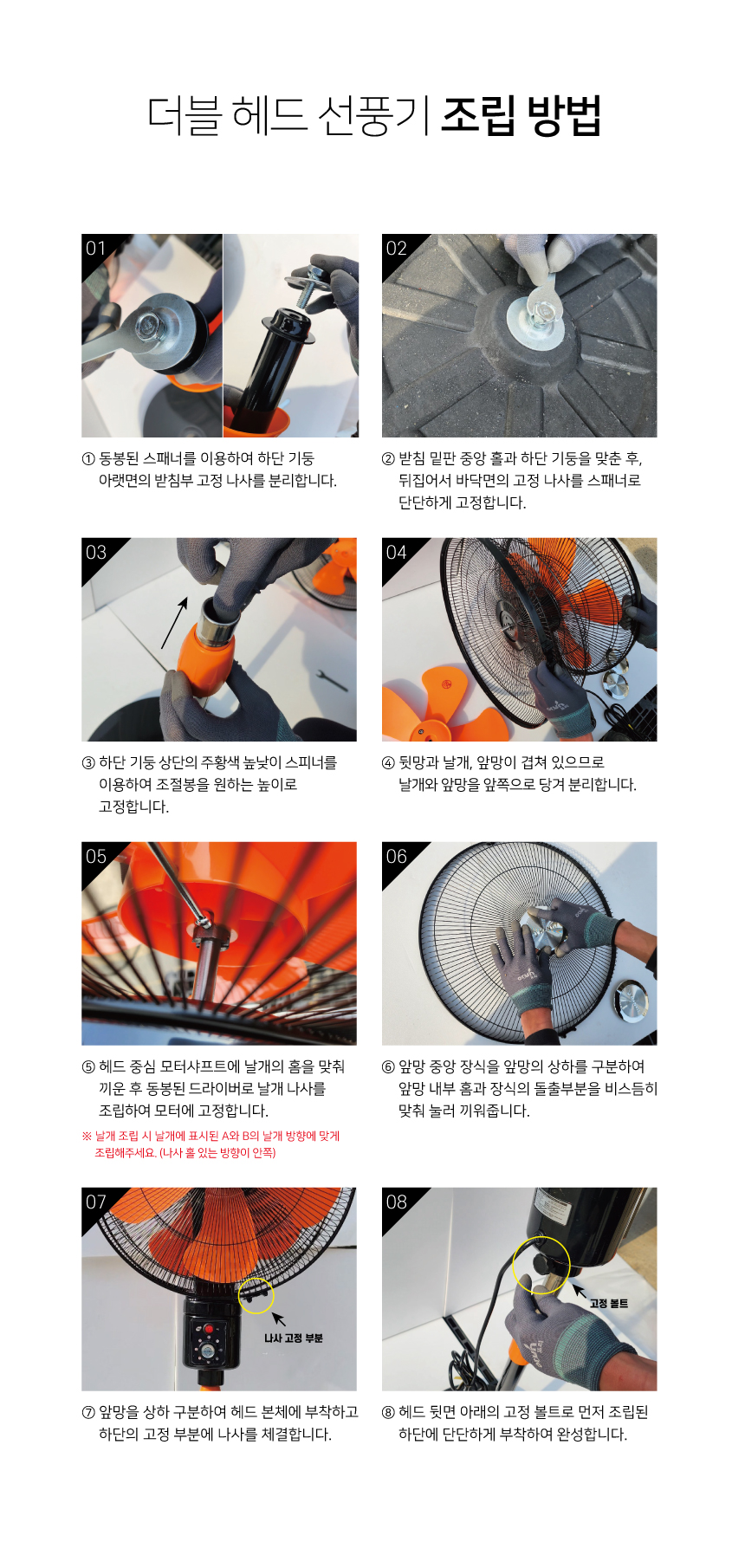 더블 헤드 선풍기 조립 방법

01

① 동봉된 스패너를 이용하여 하단 기둥 아랫면의 받침부 고정 나사를 분리합니다.

02

② 받침 밑판 중앙 홀과 하단 기둥을 맞춘 후, 뒤집어서 바닥면의 고정 나사를 스패너로 단단하게 고정합니다.

03

③ 하단 기둥 상단의 주황색 높낮이 스피너를 이용하여 조절봉을 원하는 높이로 고정합니다.

04

④ 뒷망과 날개, 앞망이 겹쳐 있으므로 날개와 앞망을 앞쪽으로 당겨 분리합니다.

05

⑤ 헤드 중심 모터샤프트에 날개의 홈을 맞춰 끼운 후 동봉된 드라이버로 날개 나사를 조립하여 모터에 고정합니다.

※ 날개 조립 시 날개에 표시된 A와 B의 날개 방향에 맞게 조립해주세요. (나사 홀 있는 방향이 안쪽)

06

⑥ 앞망 중앙 장식을 앞망의 상하를 구분하여 앞망 내부 홈과 장식의 돌출부분을 비스듬히 맞춰 눌러 끼워줍니다.

07

나사 고정 부분

⑦ 앞망을 상하 구분하여 헤드 본체에 부착하고 하단의 고정 부분에 나사를 체결합니다.

08

고정 볼트

⑧ 헤드 뒷면 아래의 고정 볼트로 먼저 조립된 하단에 단단하게 부착하여 완성합니다.