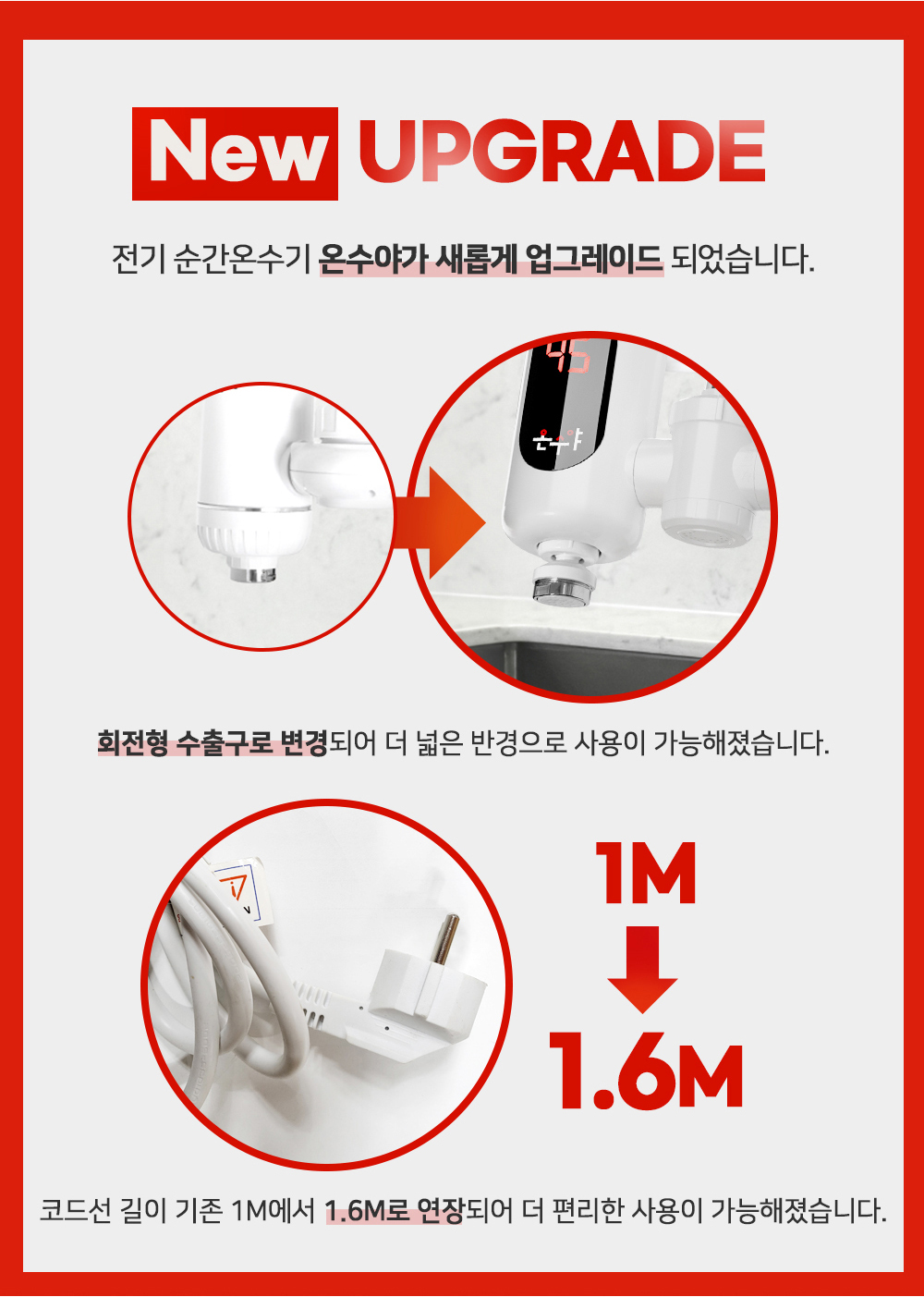 New UPGRADE

전기 순간온수기 온수야가 새롭게 업그레이드 되었습니다.

45

온수야

회전형 수출구로 변경되어 더 넓은 반경으로 사용이 가능해졌습니다.

1M

1.6M

코드선 길이 기존 1M에서 1.6M로 연장되어 더 편리한 사용이 가능해졌습니다.