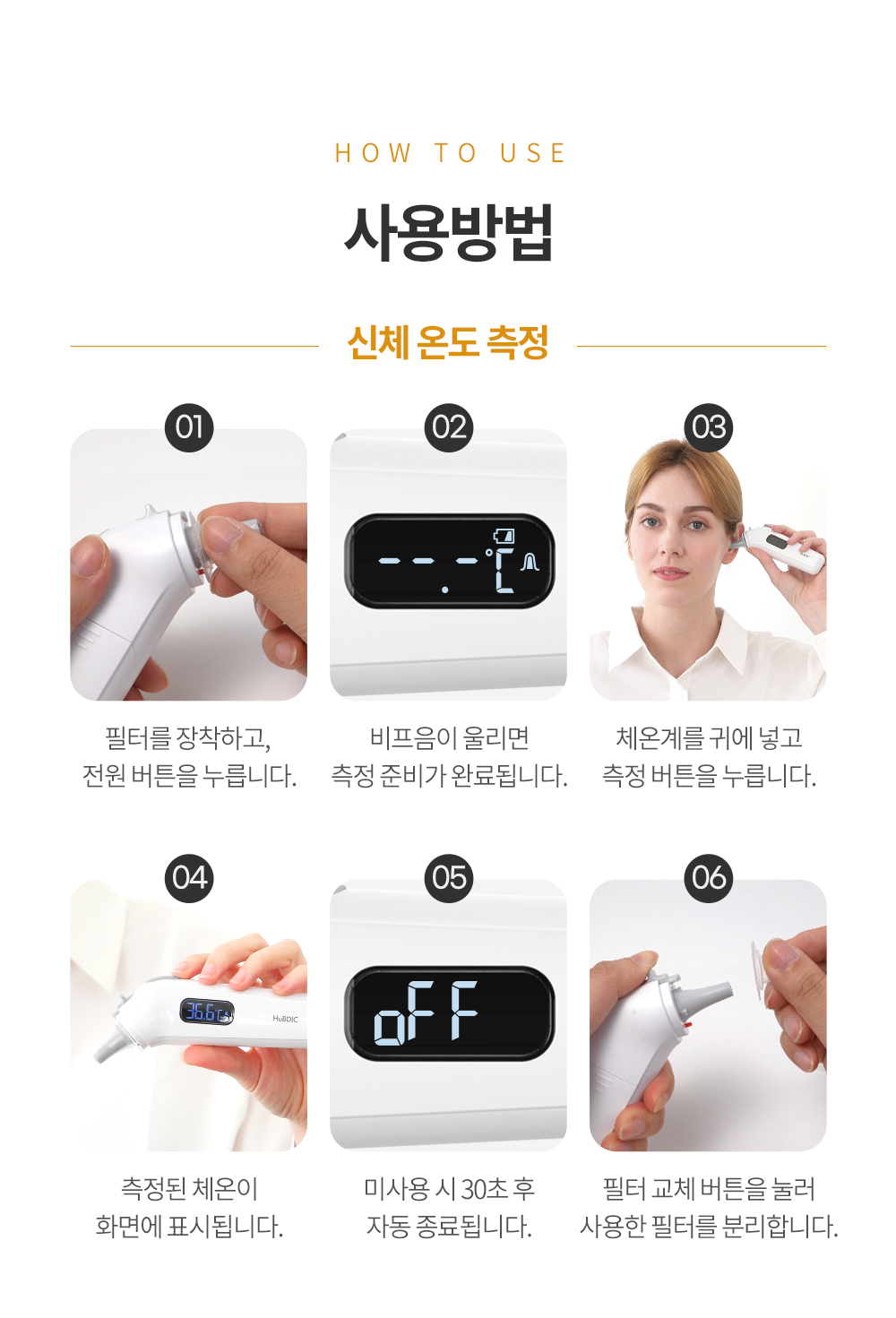 HOW TO USE

사용방법

신체 온도 측정

01

필터를 장착하고,
전원 버튼을 누릅니다.

02

--.-°C

비프음이 울리면
측정 준비가 완료됩니다.

03

체온계를 귀에 넣고
측정 버튼을 누릅니다.

04

36.6°C

HuBDIC

측정된 체온이
화면에 표시됩니다.

05

oFF

미사용 시 30초 후
자동 종료됩니다.

06

필터 교체 버튼을 눌러
사용한 필터를 분리합니다.