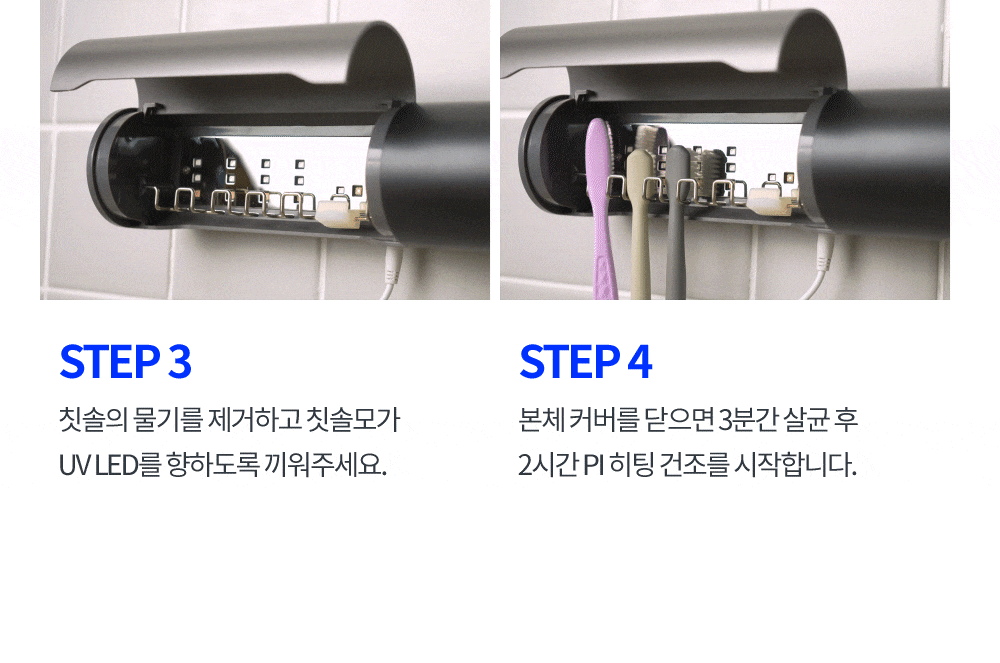 STEP 3

칫솔의 물기를 제거하고 칫솔모가 UV LED를 향하도록 끼워주세요.

STEP 4

본체 커버를 닫으면 3분간 살균 후 2시간 PI 히팅 건조를 시작합니다.