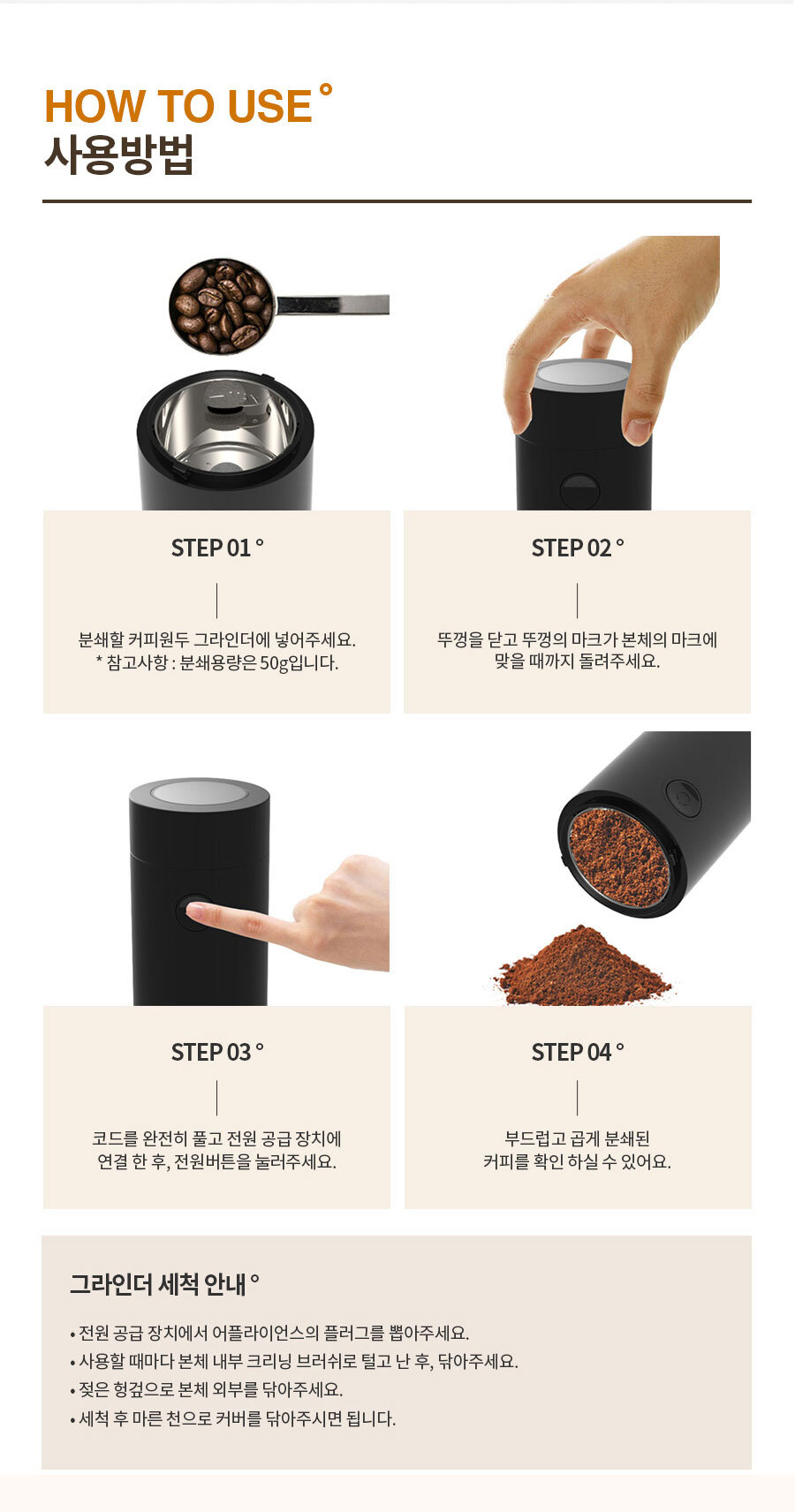 HOW TO USE °
사용방법

STEP 01 °

분쇄할 커피원두 그라인더에 넣어주세요.
* 참고사항 : 분쇄용량은 50g입니다.

STEP 02 °

뚜껑을 닫고 뚜껑의 마크가 본체의 마크에 맞을 때까지 돌려주세요.

STEP 03 °

코드를 완전히 풀고 전원 공급 장치에 연결 한 후, 전원버튼을 눌러주세요.

STEP 04 °

부드럽고 곱게 분쇄된 커피를 확인 하실 수 있어요.

그라인더 세척 안내 °

• 전원 공급 장치에서 어플라이언스의 플러그를 뽑아주세요.
• 사용할 때마다 본체 내부 크리닝 브러쉬로 털고 난 후, 닦아주세요.
• 젖은 헝겊으로 본체 외부를 닦아주세요.
• 세척 후 마른 천으로 커버를 닦아주시면 됩니다.