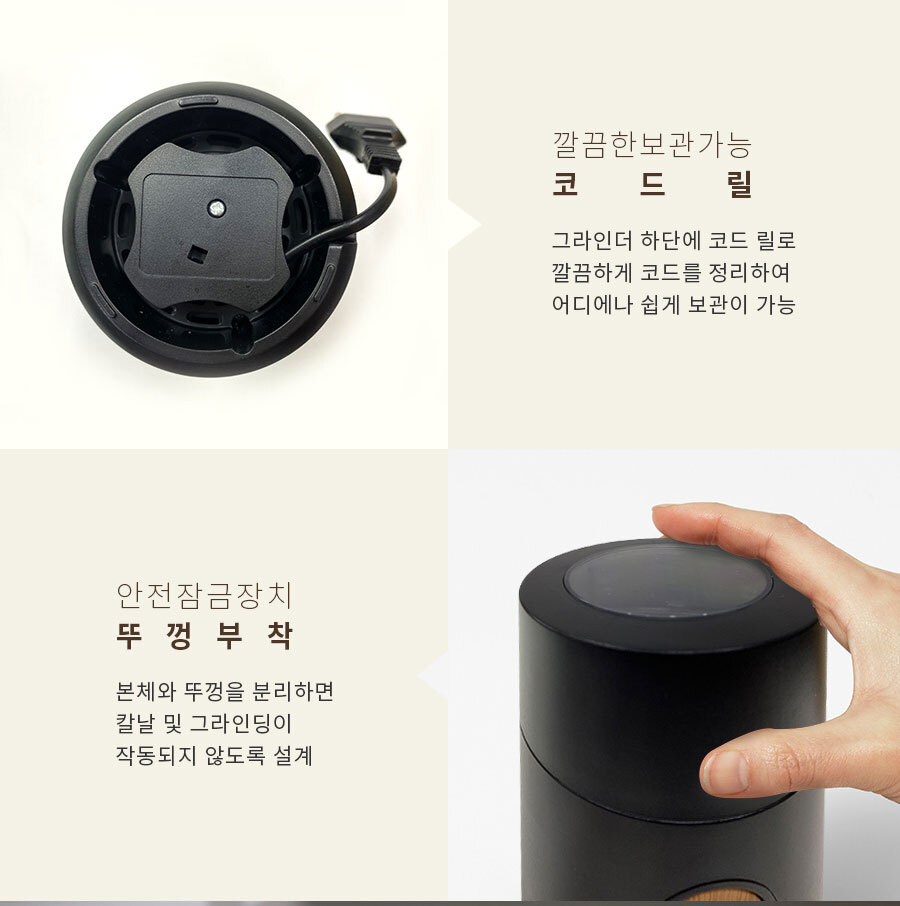 깔끔한보관가능
코 드 릴

그라인더 하단에 코드 릴로
깔끔하게 코드를 정리하여
어디에나 쉽게 보관이 가능

안전잠금장치
뚜 껑 부 착

본체와 뚜껑을 분리하면
칼날 및 그라인딩이
작동되지 않도록 설계