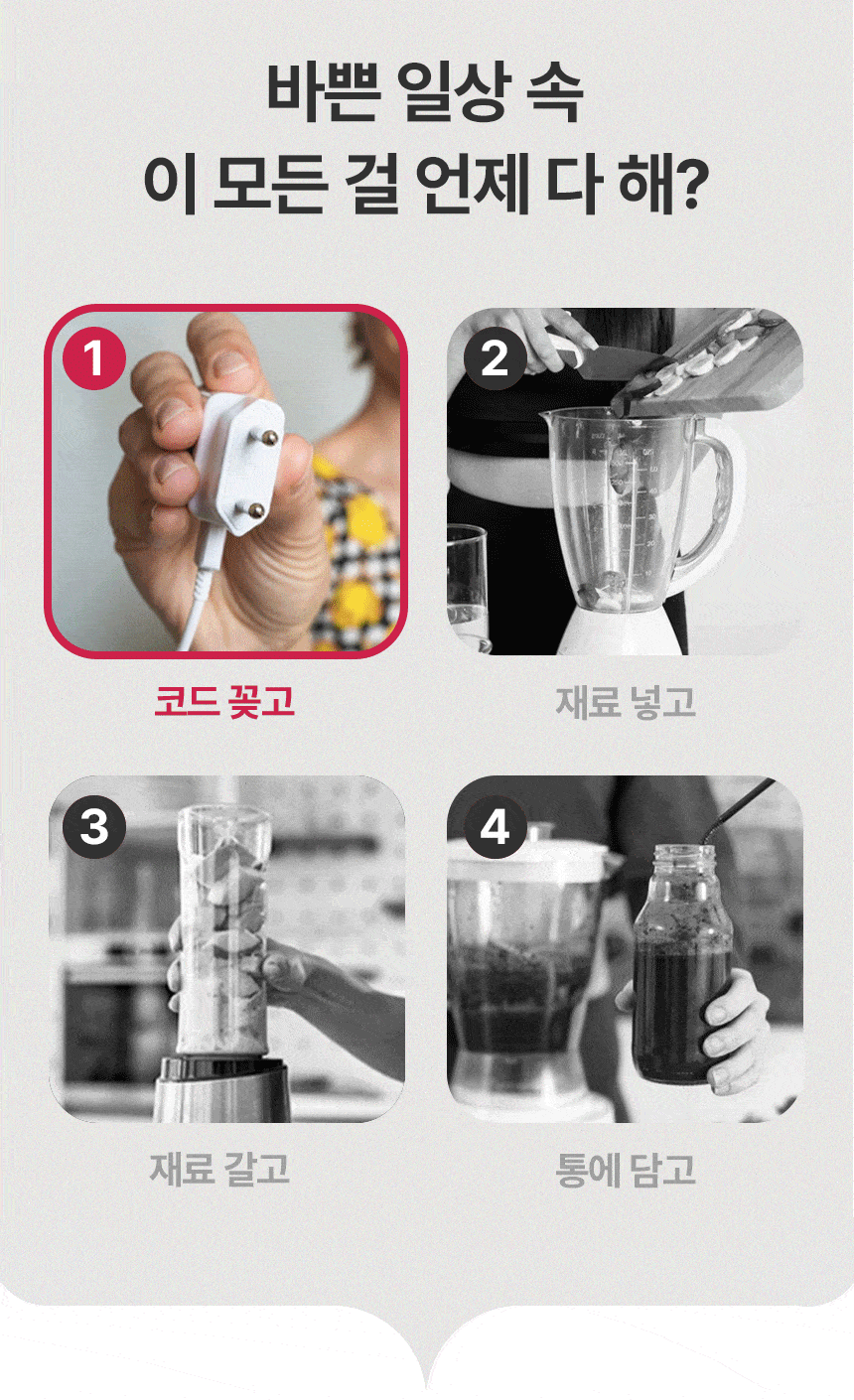 바쁜 일상 속
이 모든 걸 언제 다 해?

1
코드 꽂고

2
재료 넣고

3
재료 갈고

4
통에 담고