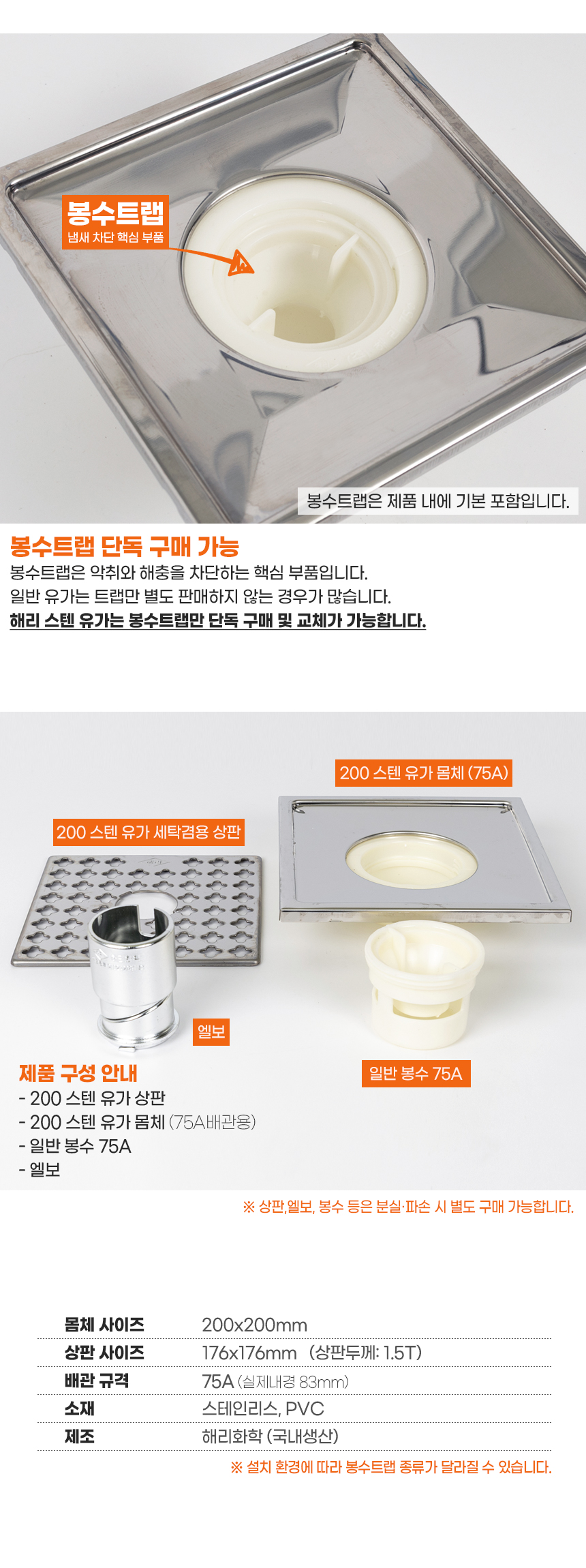 봉수트랩
냄새 차단 핵심 부품

봉수트랩은 제품 내에 기본 포함입니다.

봉수트랩 단독 구매 가능
봉수트랩은 악취와 해충을 차단하는 핵심 부품입니다.
일반 유가는 트랩만 별도 판매하지 않는 경우가 많습니다.
해리 스텐 유가는 봉수트랩만 단독 구매 및 교체가 가능합니다.

200 스텐 유가 몸체 (75A)

200 스텐 유가 세탁겸용 상판

엘보

일반 봉수 75A

제품 구성 안내
- 200 스텐 유가 상판
- 200 스텐 유가 몸체 (75A배관용)
- 일반 봉수 75A
- 엘보

※ 상판,엘보, 봉수 등은 분실·파손 시 별도 구매 가능합니다.

| 몸체 사이즈 | 200x200mm |
|---|---|
| 상판 사이즈 | 176x176mm (상판두께: 1.5T) |
| 배관 규격 | 75A (실제내경 83mm) |
| 소재 | 스테인리스, PVC |
| 제조 | 해리화학 (국내생산) |

※ 설치 환경에 따라 봉수트랩 종류가 달라질 수 있습니다.