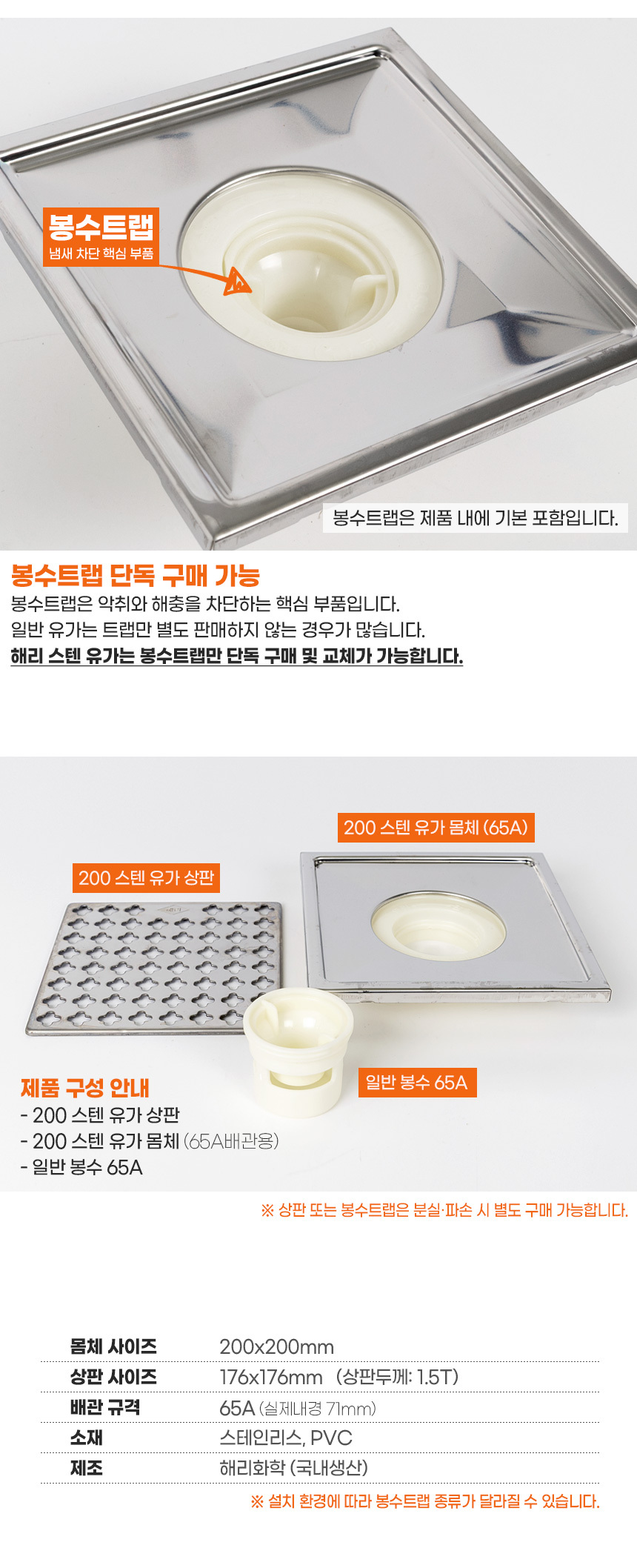 봉수트랩
냄새 차단 핵심 부품

봉수트랩은 제품 내에 기본 포함입니다.

봉수트랩 단독 구매 가능
봉수트랩은 악취와 해충을 차단하는 핵심 부품입니다.
일반 유가는 트랩만 별도 판매하지 않는 경우가 많습니다.
해리 스텐 유가는 봉수트랩만 단독 구매 및 교체가 가능합니다.

200 스텐 유가 몸체 (65A)

200 스텐 유가 상판

일반 봉수 65A

제품 구성 안내
- 200 스텐 유가 상판
- 200 스텐 유가 몸체 (65A배관용)
- 일반 봉수 65A

※ 상판 또는 봉수트랩은 분실·파손 시 별도 구매 가능합니다.

| 몸체 사이즈 | 200x200mm |
|---|---|
| 상판 사이즈 | 176x176mm (상판두께: 1.5T) |
| 배관 규격 | 65A (실제내경 71mm) |
| 소재 | 스테인리스, PVC |
| 제조 | 해리화학 (국내생산) |

※ 설치 환경에 따라 봉수트랩 종류가 달라질 수 있습니다.