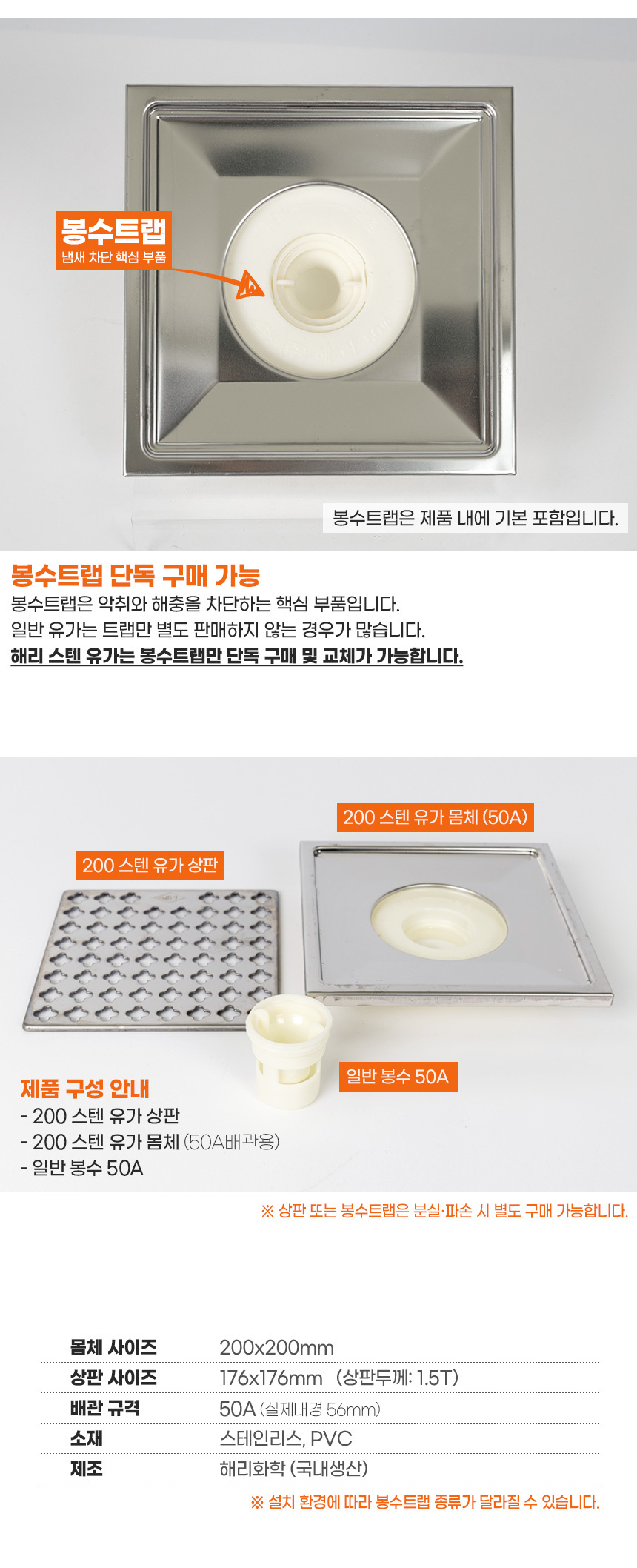 봉수트랩
냄새 차단 핵심 부품

봉수트랩은 제품 내에 기본 포함입니다.

봉수트랩 단독 구매 가능
봉수트랩은 악취와 해충을 차단하는 핵심 부품입니다.
일반 유가는 트랩만 별도 판매하지 않는 경우가 많습니다.
해리 스텐 유가는 봉수트랩만 단독 구매 및 교체가 가능합니다.

200 스텐 유가 몸체 (50A)

200 스텐 유가 상판

일반 봉수 50A

제품 구성 안내
- 200 스텐 유가 상판
- 200 스텐 유가 몸체 (50A배관용)
- 일반 봉수 50A

※ 상판 또는 봉수트랩은 분실·파손 시 별도 구매 가능합니다.

| 몸체 사이즈 | 200x200mm |
|---|---|
| 상판 사이즈 | 176x176mm (상판두께: 1.5T) |
| 배관 규격 | 50A (실제내경 56mm) |
| 소재 | 스테인리스, PVC |
| 제조 | 해리화학 (국내생산) |

※ 설치 환경에 따라 봉수트랩 종류가 달라질 수 있습니다.