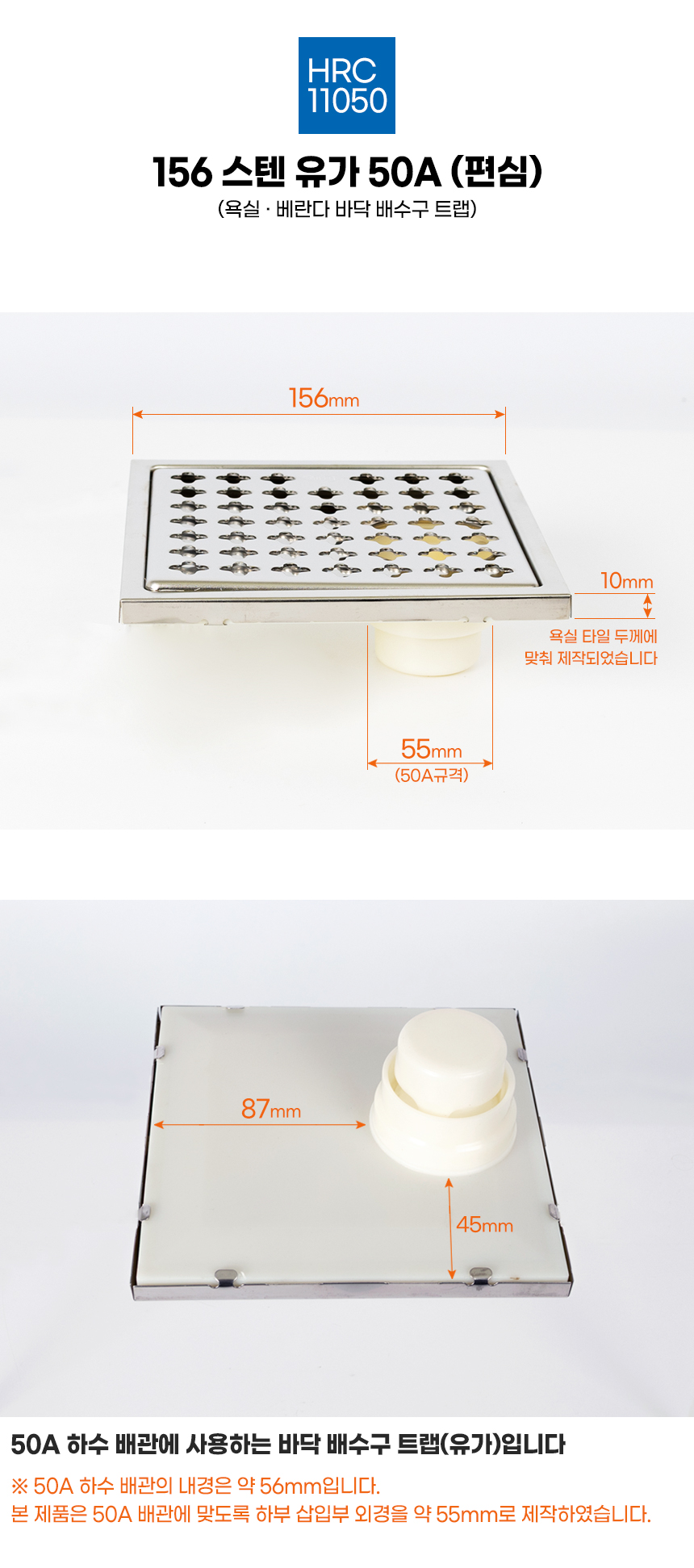 HRC 11050

156 스텐 유가 50A (편심)

(욕실 · 베란다 바닥 배수구 트랩)

156mm

10mm

욕실 타일 두께에 맞춰 제작되었습니다

55mm
(50A규격)

87mm

45mm

50A 하수 배관에 사용하는 바닥 배수구 트랩(유가)입니다

※ 50A 하수 배관의 내경은 약 56mm입니다.
본 제품은 50A 배관에 맞도록 하부 삽입부 외경을 약 55mm로 제작하였습니다.