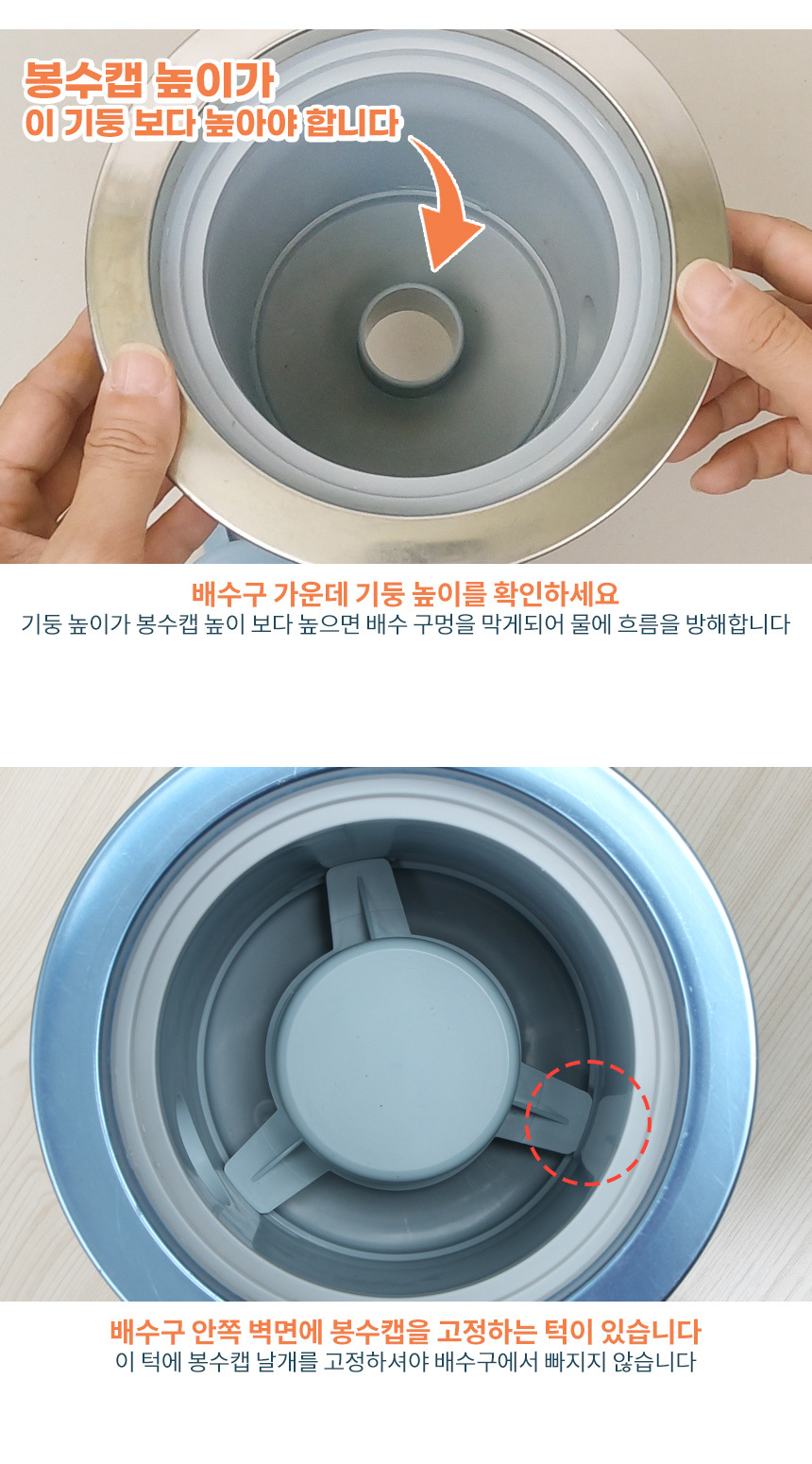 봉수캡 높이가
이 기둥 보다 높아야 합니다

배수구 가운데 기둥 높이를 확인하세요
기둥 높이가 봉수캡 높이 보다 높으면 배수 구멍을 막게되어 물에 흐름을 방해합니다

배수구 안쪽 벽면에 봉수캡을 고정하는 턱이 있습니다
이 턱에 봉수캡 날개를 고정하셔야 배수구에서 빠지지 않습니다