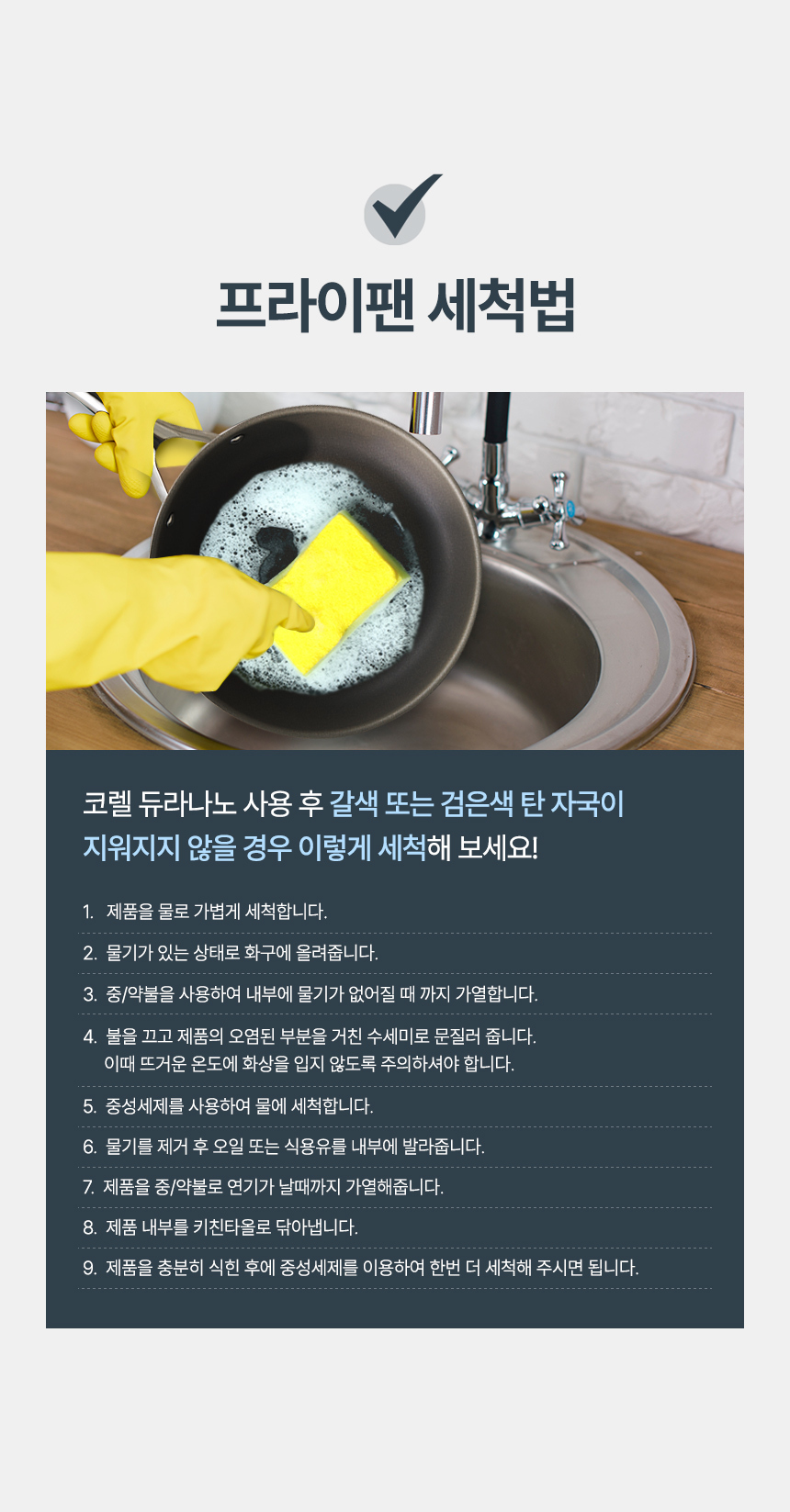 프라이팬 세척법

코렐 듀라나노 사용 후 갈색 또는 검은색 탄 자국이 지워지지 않을 경우 이렇게 세척해 보세요!

1. 제품을 물로 가볍게 세척합니다.
2. 물기가 있는 상태로 화구에 올려줍니다.
3. 중/약불을 사용하여 내부에 물기가 없어질 때 까지 가열합니다.
4. 불을 끄고 제품의 오염된 부분을 거친 수세미로 문질러 줍니다.
이때 뜨거운 온도에 화상을 입지 않도록 주의하셔야 합니다.
5. 중성세제를 사용하여 물에 세척합니다.
6. 물기를 제거 후 오일 또는 식용유를 내부에 발라줍니다.
7. 제품을 중/약불로 연기가 날때까지 가열해줍니다.
8. 제품 내부를 키친타올로 닦아냅니다.
9. 제품을 충분히 식힌 후에 중성세제를 이용하여 한번 더 세척해 주시면 됩니다.