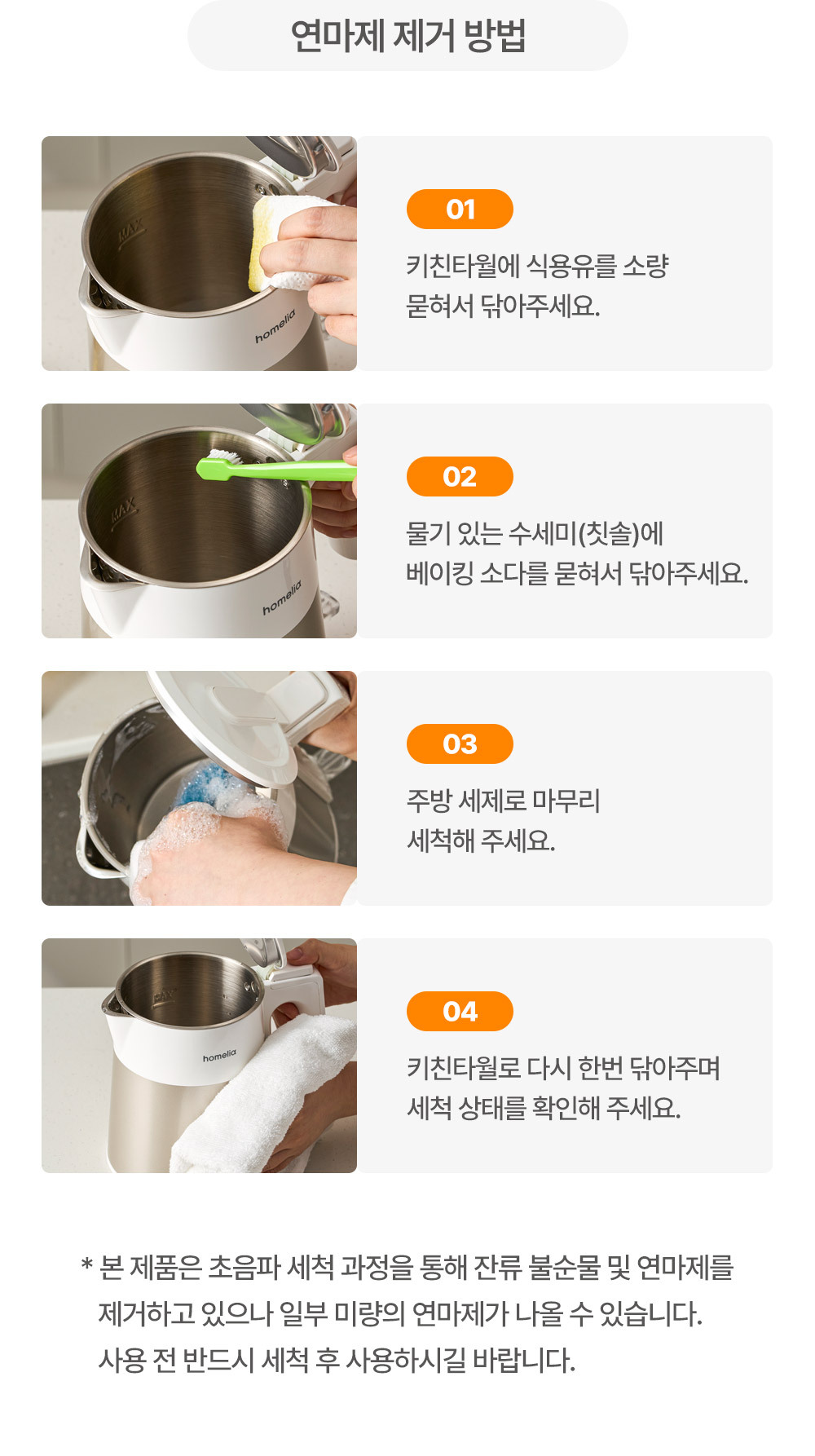 연마제 제거 방법

MAX

homelia

01

키친타월에 식용유를 소량 묻혀서 닦아주세요.

MAX

homelia

02

물기 있는 수세미(칫솔)에 베이킹 소다를 묻혀서 닦아주세요.

03

주방 세제로 마무리 세척해 주세요.

MAX

homelia

04

키친타월로 다시 한번 닦아주며 세척 상태를 확인해 주세요.

* 본 제품은 초음파 세척 과정을 통해 잔류 불순물 및 연마제를 제거하고 있으나 일부 미량의 연마제가 나올 수 있습니다. 사용 전 반드시 세척 후 사용하시길 바랍니다.