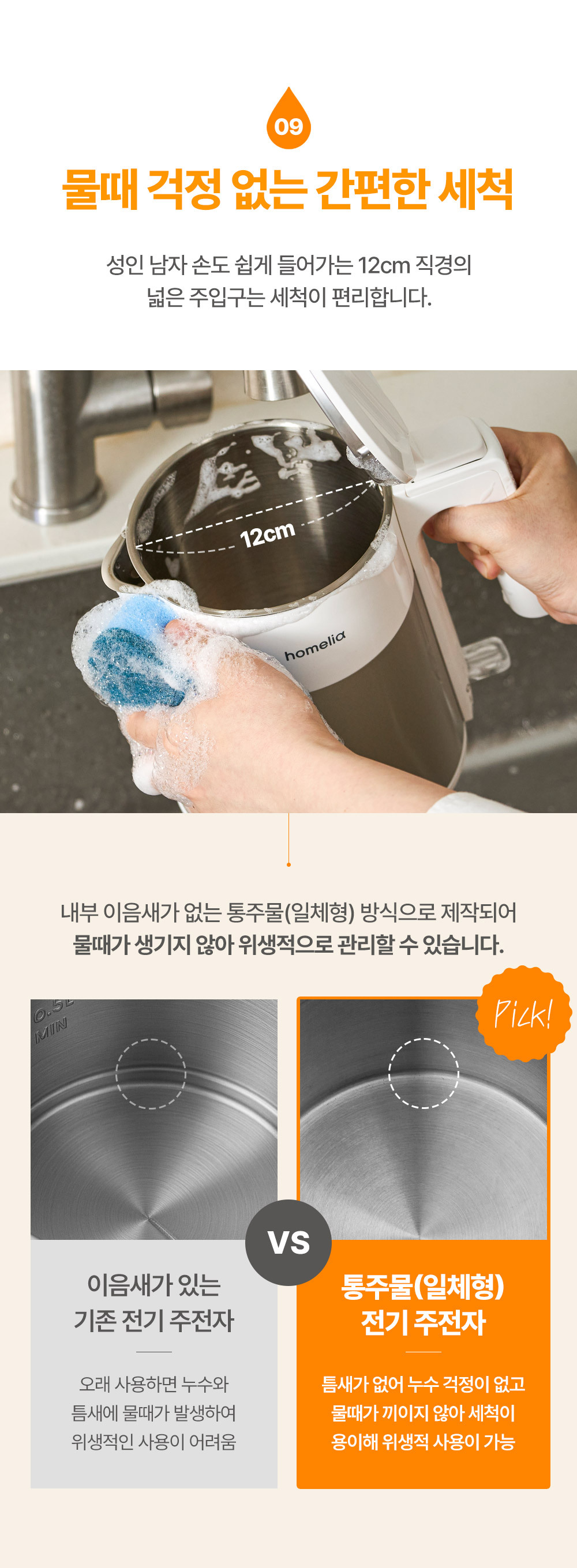 09

물때 걱정 없는 간편한 세척

성인 남자 손도 쉽게 들어가는 12cm 직경의 넓은 주입구는 세척이 편리합니다.

12cm

homelia

내부 이음새가 없는 통주물(일체형) 방식으로 제작되어 물때가 생기지 않아 위생적으로 관리할 수 있습니다.

0.5L MIN

Pick!

VS

이음새가 있는 기존 전기 주전자

오래 사용하면 누수와 틈새에 물때가 발생하여 위생적인 사용이 어려움

통주물(일체형) 전기 주전자

틈새가 없어 누수 걱정이 없고 물때가 끼이지 않아 세척이 용이해 위생적 사용이 가능