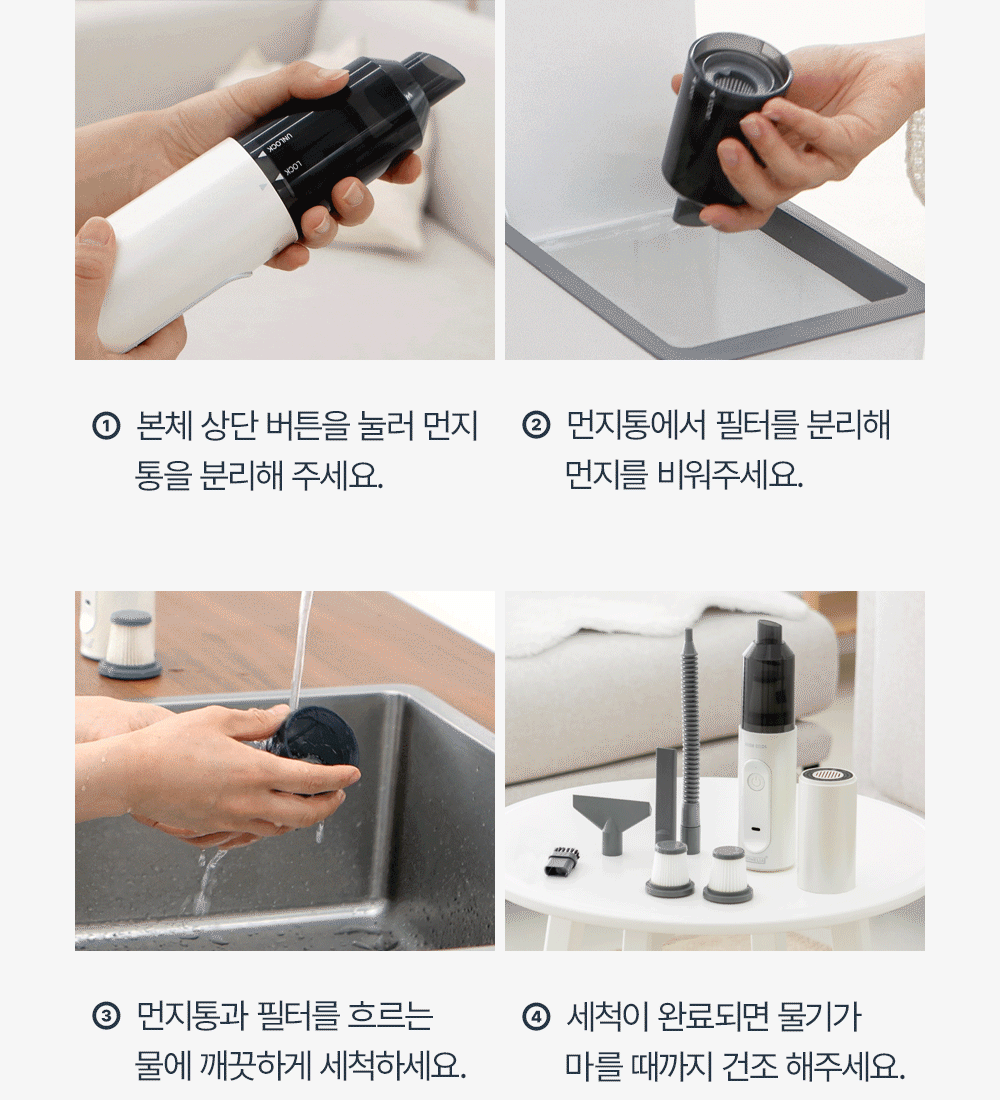 UNLOCK
LOCK

① 본체 상단 버튼을 눌러 먼지통을 분리해 주세요.

② 먼지통에서 필터를 분리해 먼지를 비워주세요.

③ 먼지통과 필터를 흐르는 물에 깨끗하게 세척하세요.

④ 세척이 완료되면 물기가 마를 때까지 건조 해주세요.