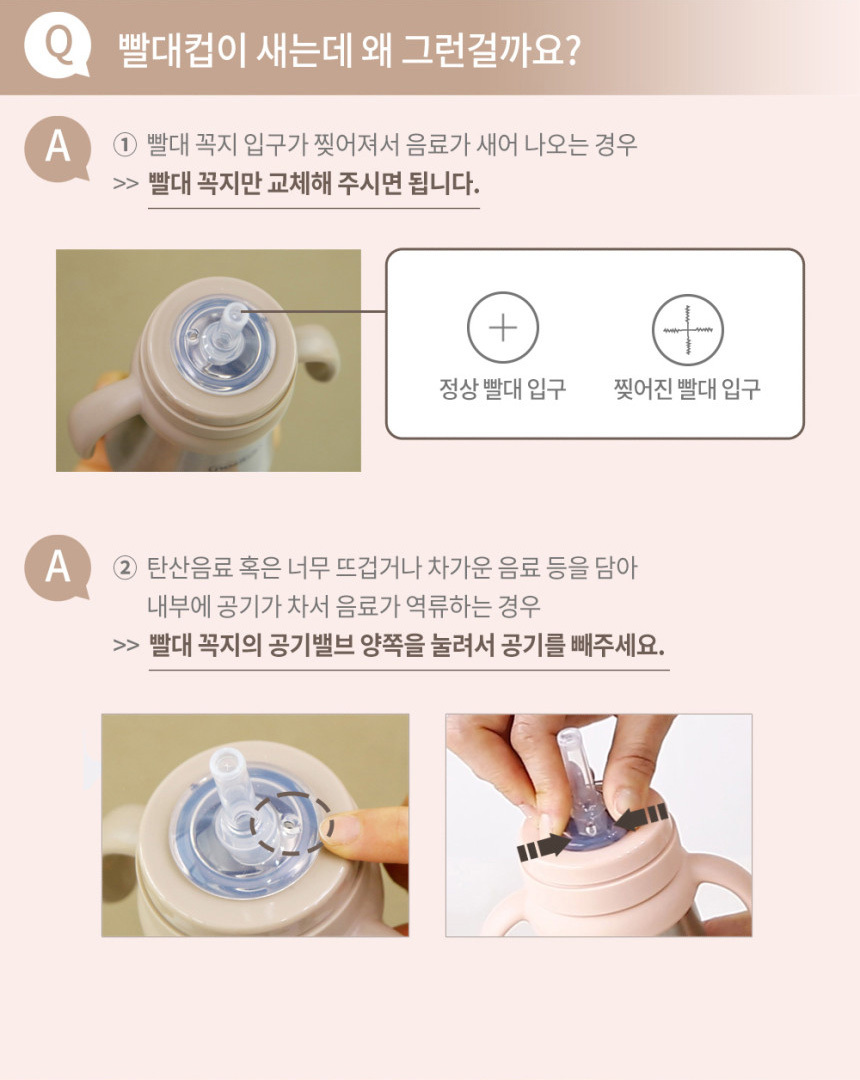 Q 빨대컵이 새는데 왜 그런걸까요?

A ① 빨대 꼭지 입구가 찢어져서 음료가 새어 나오는 경우
>> 빨대 꼭지만 교체해 주시면 됩니다.

정상 빨대 입구

찢어진 빨대 입구

A ② 탄산음료 혹은 너무 뜨겁거나 차가운 음료 등을 담아 내부에 공기가 차서 음료가 역류하는 경우
>> 빨대 꼭지의 공기밸브 양쪽을 눌려서 공기를 빼주세요.