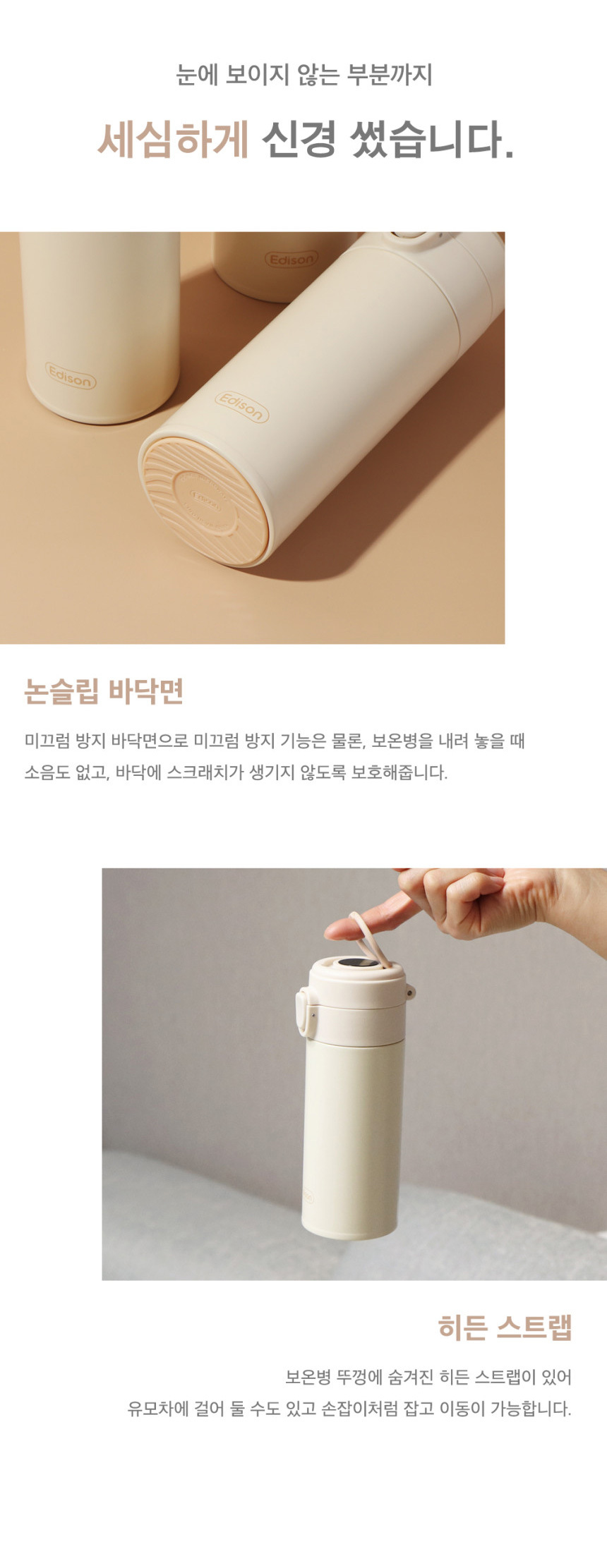 눈에 보이지 않는 부분까지

세심하게 신경 썼습니다.

Edison

Edison

Edison

Edison

논슬립 바닥면

미끄럼 방지 바닥면으로 미끄럼 방지 기능은 물론, 보온병을 내려 놓을 때 소음도 없고, 바닥에 스크래치가 생기지 않도록 보호해줍니다.

히든 스트랩

보온병 뚜껑에 숨겨진 히든 스트랩이 있어 유모차에 걸어 둘 수도 있고 손잡이처럼 잡고 이동이 가능합니다.