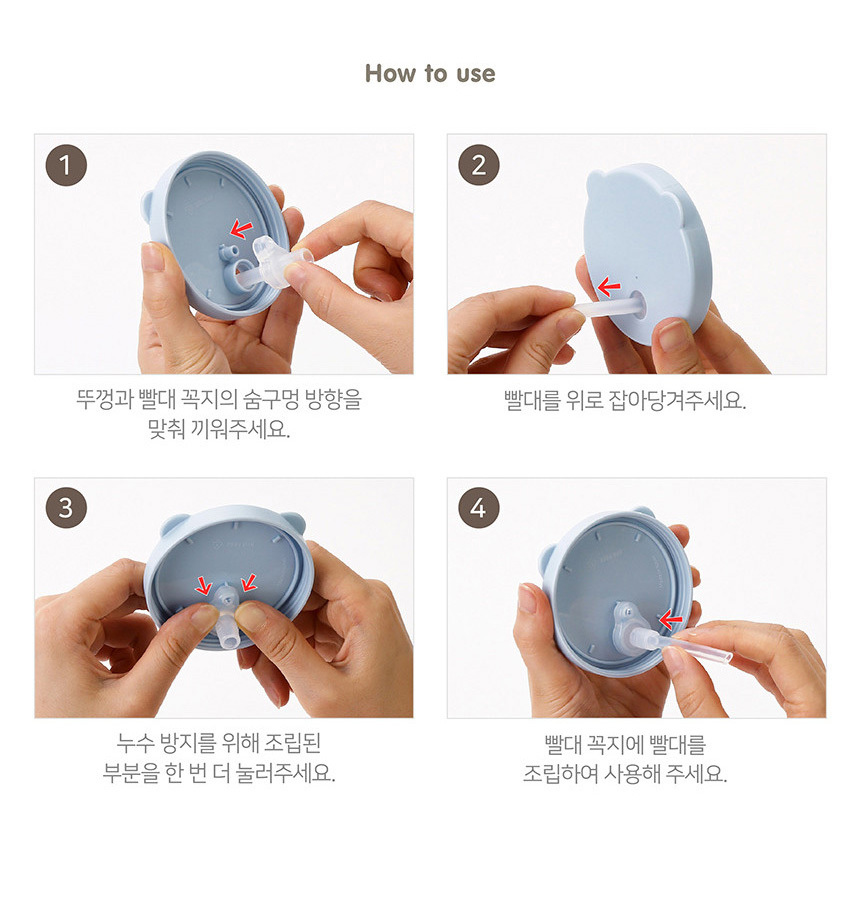 How to use

1

뚜껑과 빨대 꼭지의 숨구멍 방향을 맞춰 끼워주세요.

2

빨대를 위로 잡아당겨주세요.

3

누수 방지를 위해 조립된 부분을 한 번 더 눌러주세요.

4

빨대 꼭지에 빨대를 조립하여 사용해 주세요.