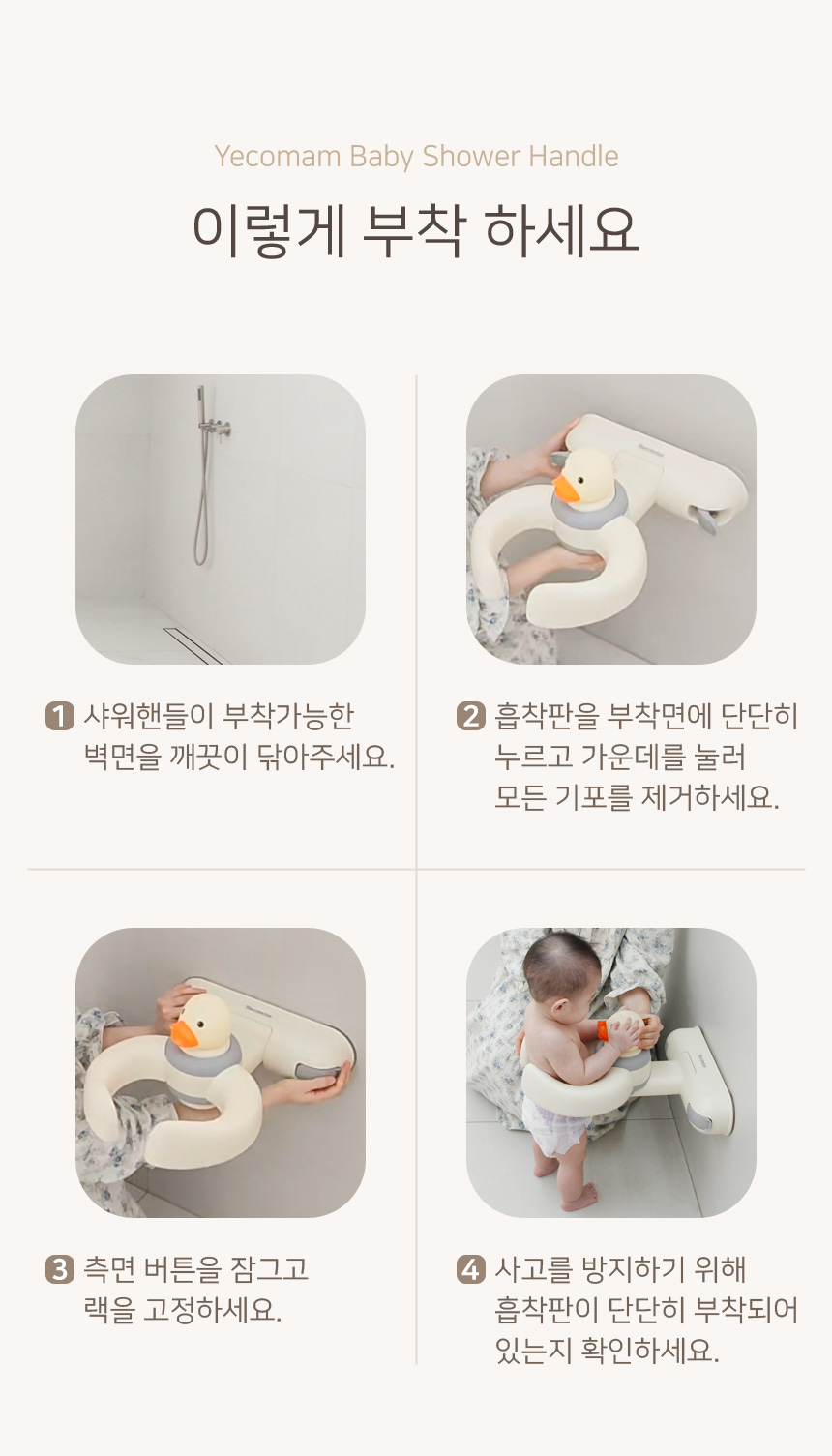 Yecomam Baby Shower Handle

이렇게 부착 하세요

1 샤워핸들이 부착가능한 벽면을 깨끗이 닦아주세요.

2 흡착판을 부착면에 단단히 누르고 가운데를 눌러 모든 기포를 제거하세요.

3 측면 버튼을 잠그고 랙을 고정하세요.

4 사고를 방지하기 위해 흡착판이 단단히 부착되어 있는지 확인하세요.