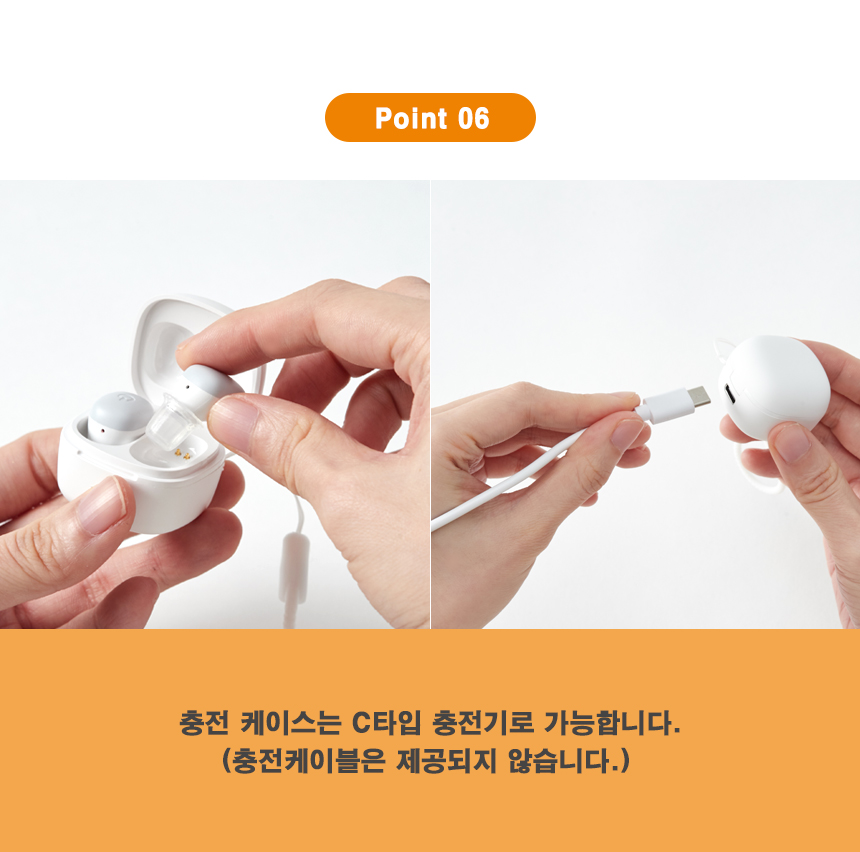 Point 06

충전 케이스는 C타입 충전기로 가능합니다.
(충전케이블은 제공되지 않습니다.)