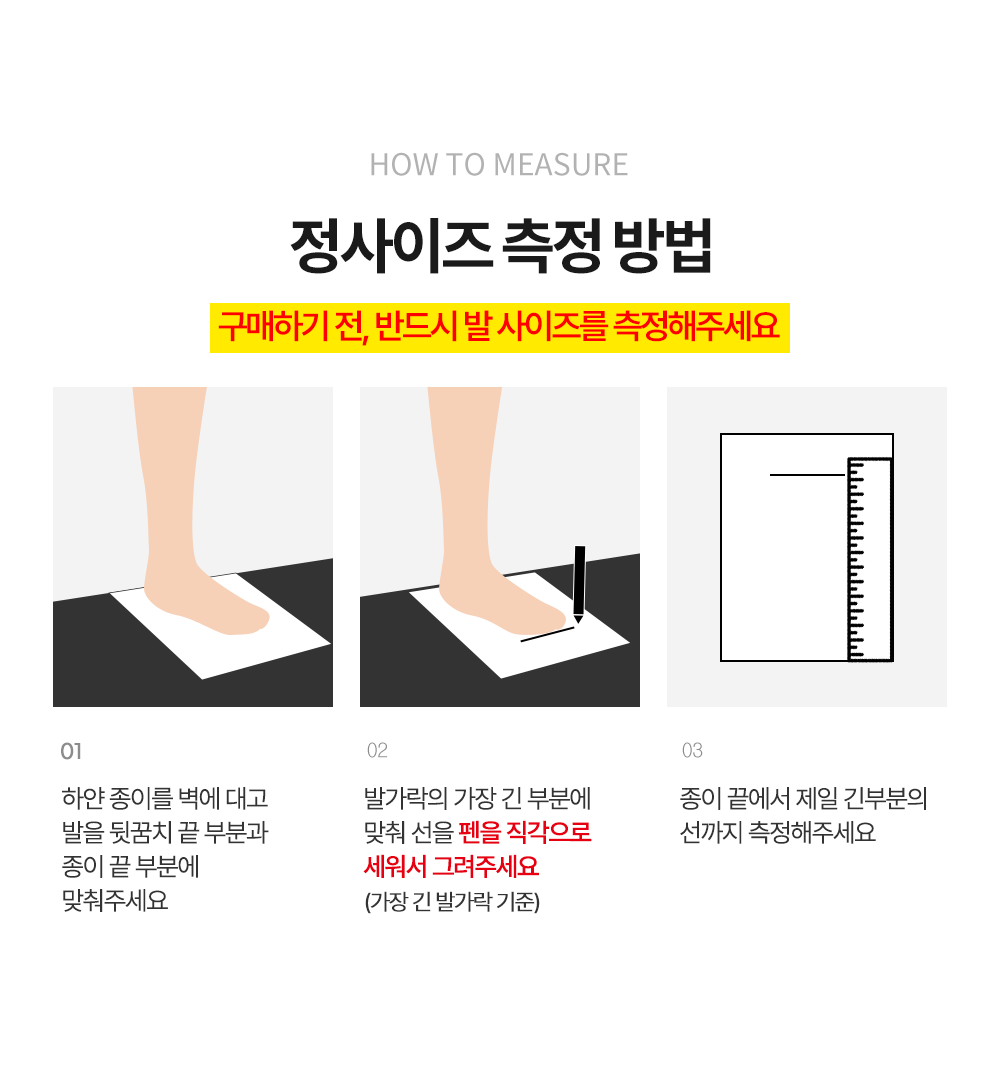 HOW TO MEASURE

정사이즈 측정 방법

구매하기 전, 반드시 발 사이즈를 측정해주세요

01

하얀 종이를 벽에 대고 발을 뒷꿈치 끝 부분과 종이 끝 부분에 맞춰주세요

02

발가락의 가장 긴 부분에 맞춰 선을 펜을 직각으로 세워서 그려주세요 (가장 긴 발가락 기준)

03

종이 끝에서 제일 긴부분의 선까지 측정해주세요