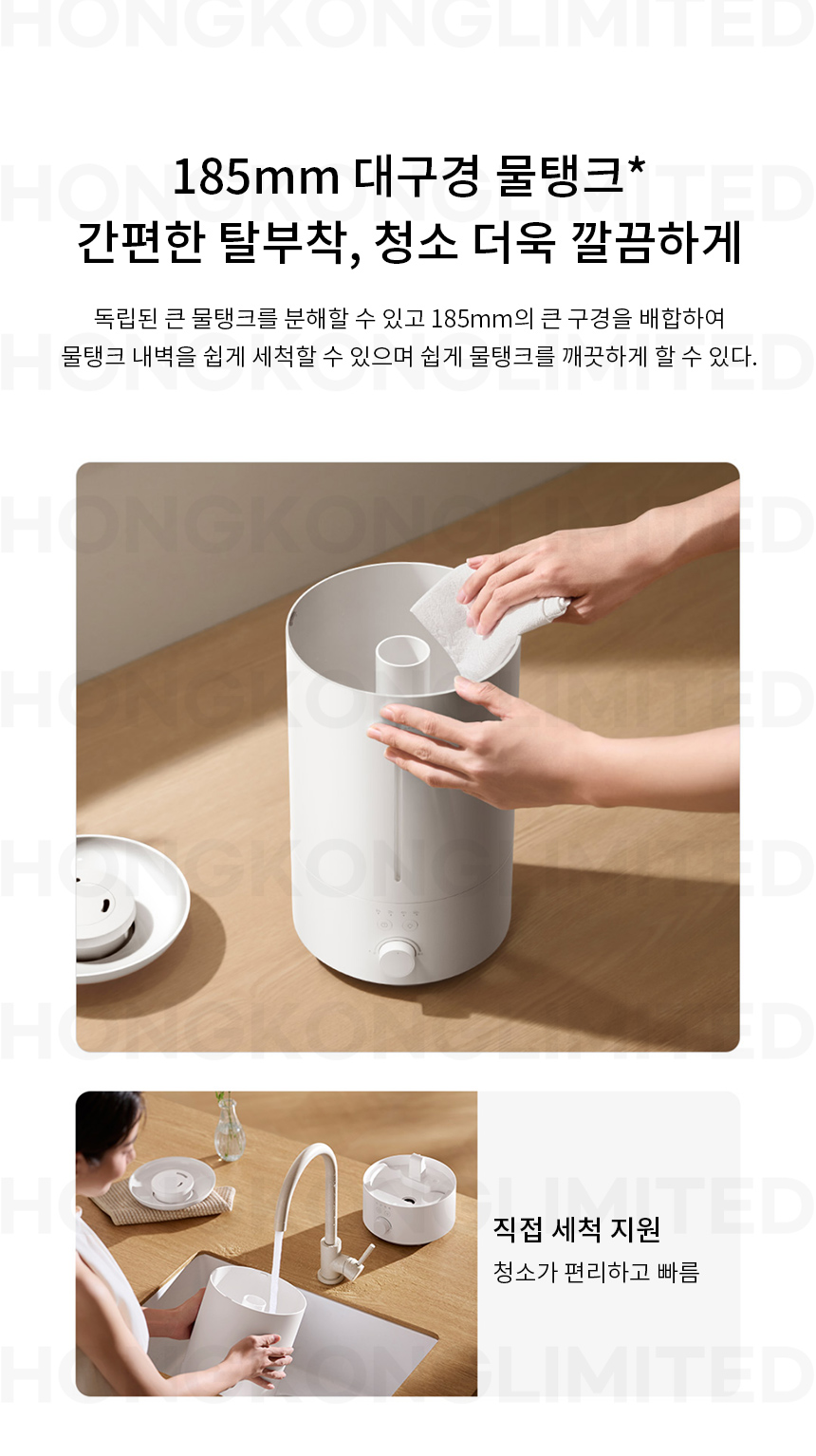 HONGKONGLIMITED

185mm 대구경 물탱크*
간편한 탈부착, 청소 더욱 깔끔하게

독립된 큰 물탱크를 분해할 수 있고 185mm의 큰 구경을 배합하여 물탱크 내벽을 쉽게 세척할 수 있으며 쉽게 물탱크를 깨끗하게 할 수 있다.

직접 세척 지원
청소가 편리하고 빠름