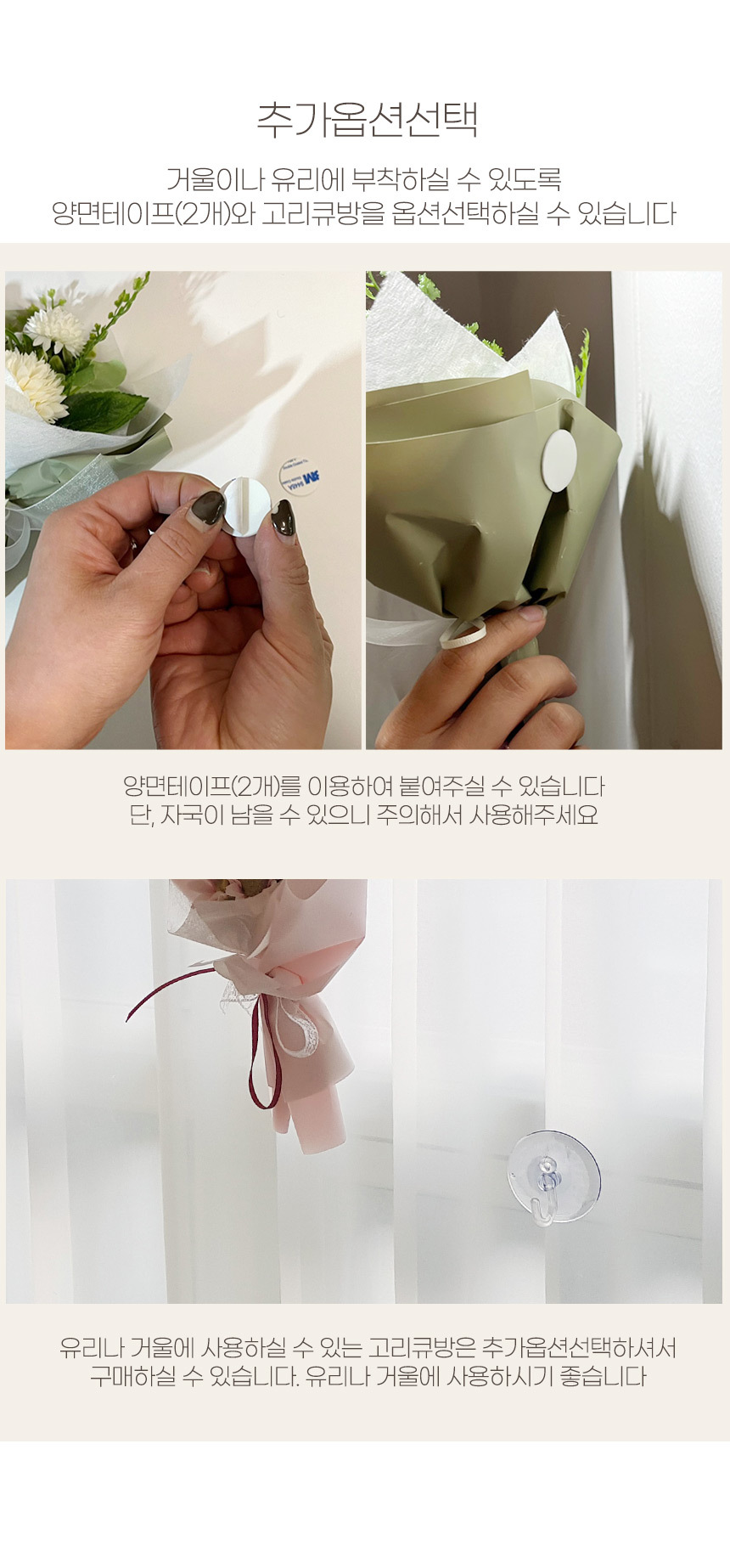 추가옵션선택

거울이나 유리에 부착하실 수 있도록
양면테이프(2개)와 고리큐방을 옵션선택하실 수 있습니다

3M

양면테이프(2개)를 이용하여 붙여주실 수 있습니다
단, 자국이 남을 수 있으니 주의해서 사용해주세요

유리나 거울에 사용하실 수 있는 고리큐방은 추가옵션선택하셔서
구매하실 수 있습니다. 유리나 거울에 사용하시기 좋습니다