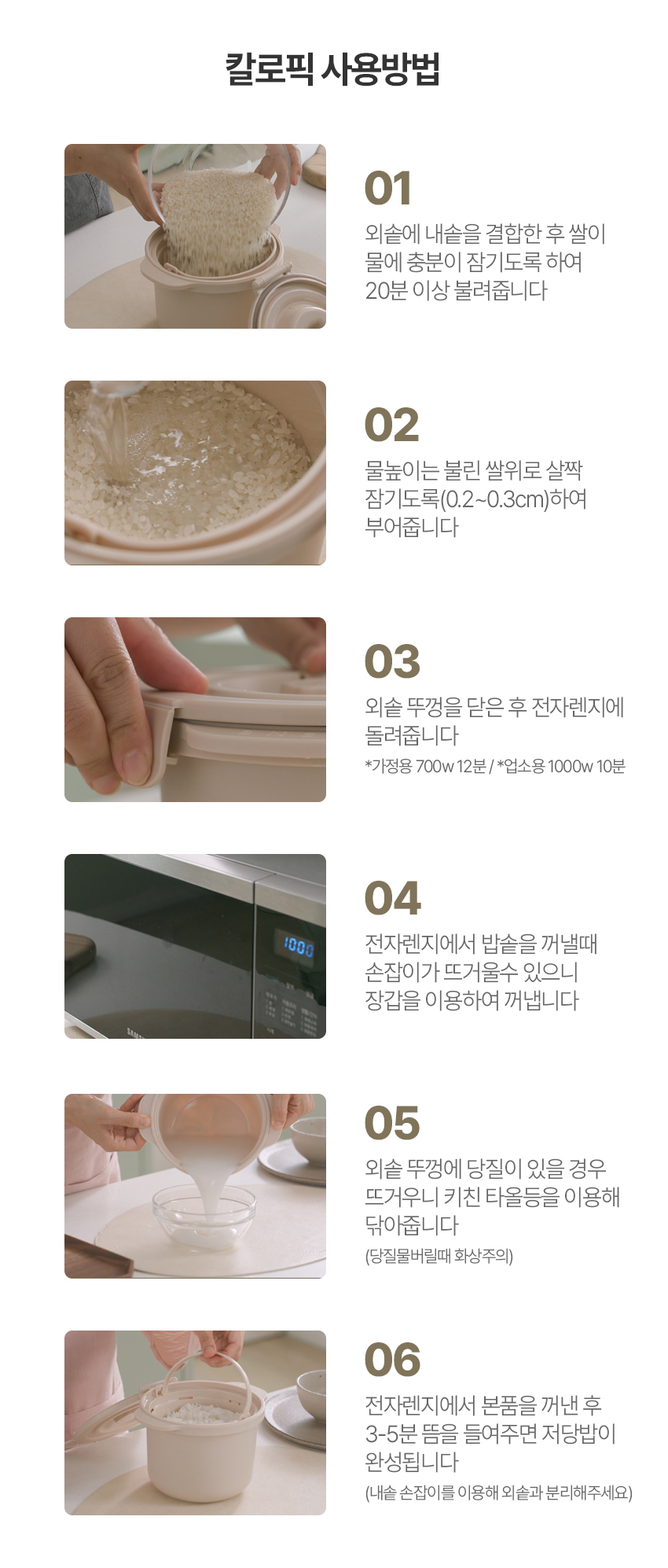 칼로픽 사용방법

01
외솥에 내솥을 결합한 후 쌀이 물에 충분이 잠기도록 하여 20분 이상 불려줍니다

02
물높이는 불린 쌀위로 살짝 잠기도록(0.2~0.3cm)하여 부어줍니다

03
외솥 뚜껑을 닫은 후 전자렌지에 돌려줍니다
*가정용 700w 12분 / *업소용 1000w 10분

1000

04
전자렌지에서 밥솥을 꺼낼때 손잡이가 뜨거울수 있으니 장갑을 이용하여 꺼냅니다

05
외솥 뚜껑에 당질이 있을 경우 뜨거우니 키친 타올등을 이용해 닦아줍니다
(당질물버릴때 화상주의)

06
전자렌지에서 본품을 꺼낸 후 3-5분 뜸을 들여주면 저당밥이 완성됩니다
(내솥 손잡이를 이용해 외솥과 분리해주세요)