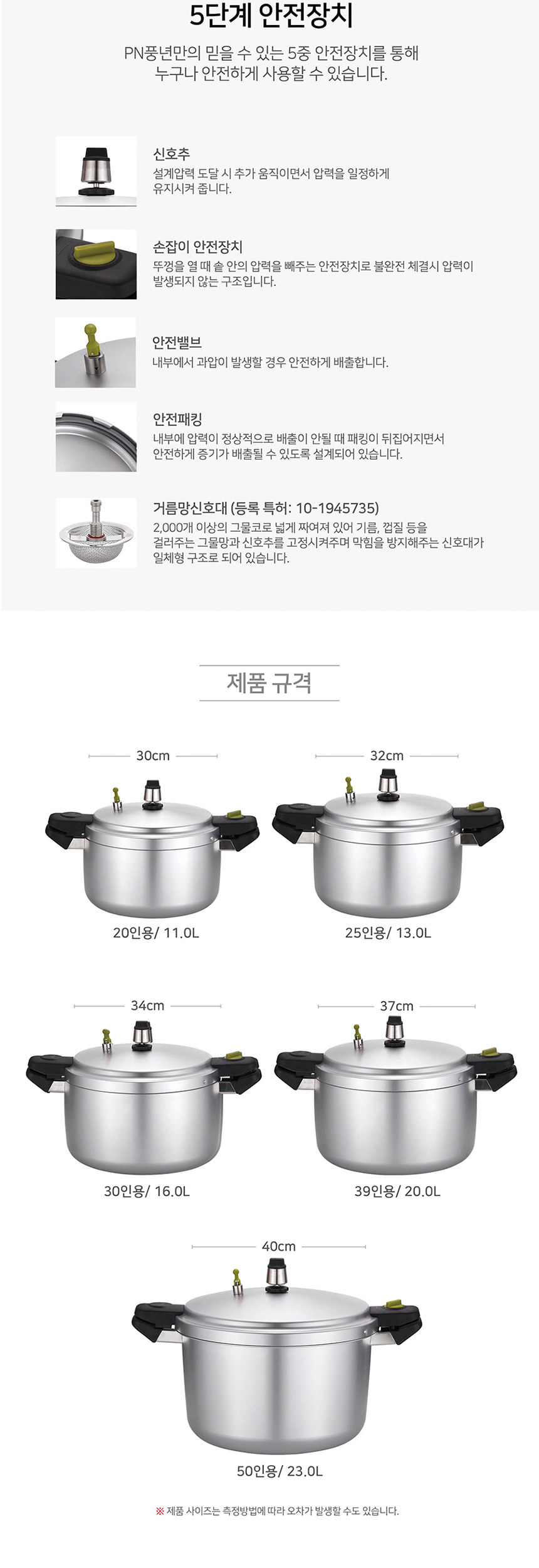 5단계 안전장치

PN풍년만의 믿을 수 있는 5중 안전장치를 통해 누구나 안전하게 사용할 수 있습니다.

신호추
설계압력 도달 시 추가 움직이면서 압력을 일정하게 유지시켜 줍니다.

손잡이 안전장치
뚜껑을 열 때 솥 안의 압력을 빼주는 안전장치로 불완전 체결시 압력이 발생되지 않는 구조입니다.

안전밸브
내부에서 과압이 발생할 경우 안전하게 배출합니다.

안전패킹
내부에 압력이 정상적으로 배출이 안될 때 패킹이 뒤집어지면서 안전하게 증기가 배출될 수 있도록 설계되어 있습니다.

거름망신호대 (등록 특허: 10-1945735)
2,000개 이상의 그물코로 넓게 짜여져 있어 기름, 껍질 등을 걸러주는 그물망과 신호추를 고정시켜주며 막힘을 방지해주는 신호대가 일체형 구조로 되어 있습니다.

제품 규격

30cm
20인용/ 11.0L

32cm
25인용/ 13.0L

34cm
30인용/ 16.0L

37cm
39인용/ 20.0L

40cm
50인용/ 23.0L

※ 제품 사이즈는 측정방법에 따라 오차가 발생할 수도 있습니다.