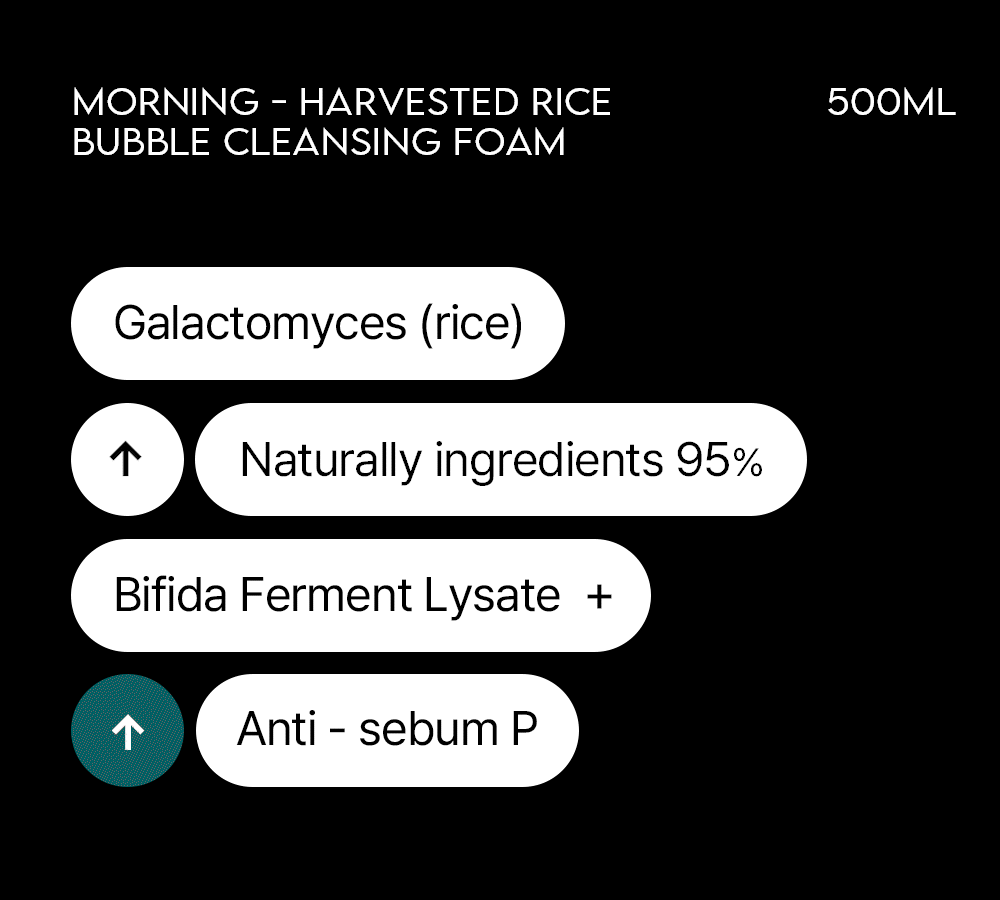 MORNING - HARVESTED RICE BUBBLE CLEANSING FOAM

500ML

Galactomyces (rice)

↑

Naturally ingredients 95%

Bifida Ferment Lysate +

↑

Anti - sebum P