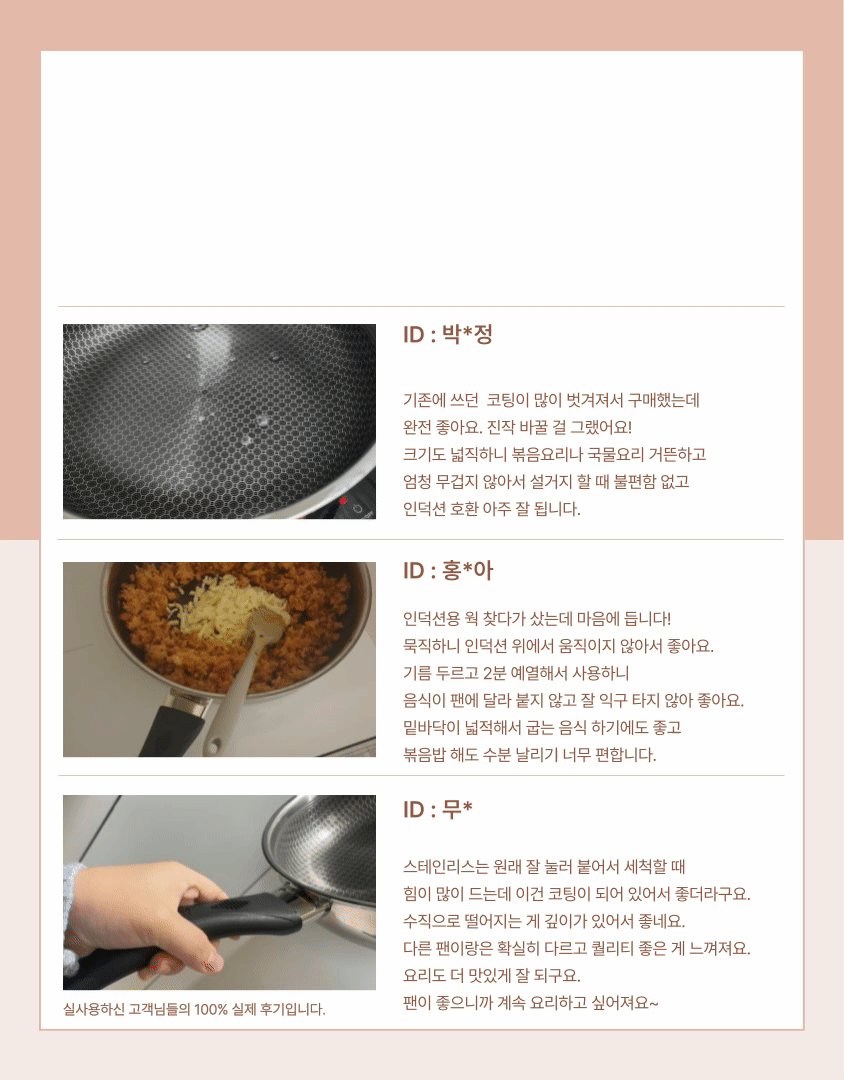 ID : 박*정

기존에 쓰던 코팅이 많이 벗겨져서 구매했는데
완전 좋아요. 진작 바꿀 걸 그랬어요!
크기도 넓직하니 볶음요리나 국물요리 거뜬하고
엄청 무겁지 않아서 설거지 할 때 불편함 없고
인덕션 호환 아주 잘 됩니다.

ID : 홍*아

인덕션용 웍 찾다가 샀는데 마음에 듭니다!
묵직하니 인덕션 위에서 움직이지 않아서 좋아요.
기름 두르고 2분 예열해서 사용하니
음식이 팬에 달라 붙지 않고 잘 익구 타지 않아 좋아요.
밑바닥이 넓적해서 굽는 음식 하기에도 좋고
볶음밥 해도 수분 날리기 너무 편합니다.

ID : 무*

스테인리스는 원래 잘 눌러 붙어서 세척할 때
힘이 많이 드는데 이건 코팅이 되어 있어서 좋더라구요.
수직으로 떨어지는 게 깊이가 있어서 좋네요.
다른 팬이랑은 확실히 다르고 퀄리티 좋은 게 느껴져요.
요리도 더 맛있게 잘 되구요.
팬이 좋으니까 계속 요리하고 싶어져요~

실사용하신 고객님들의 100% 실제 후기입니다.