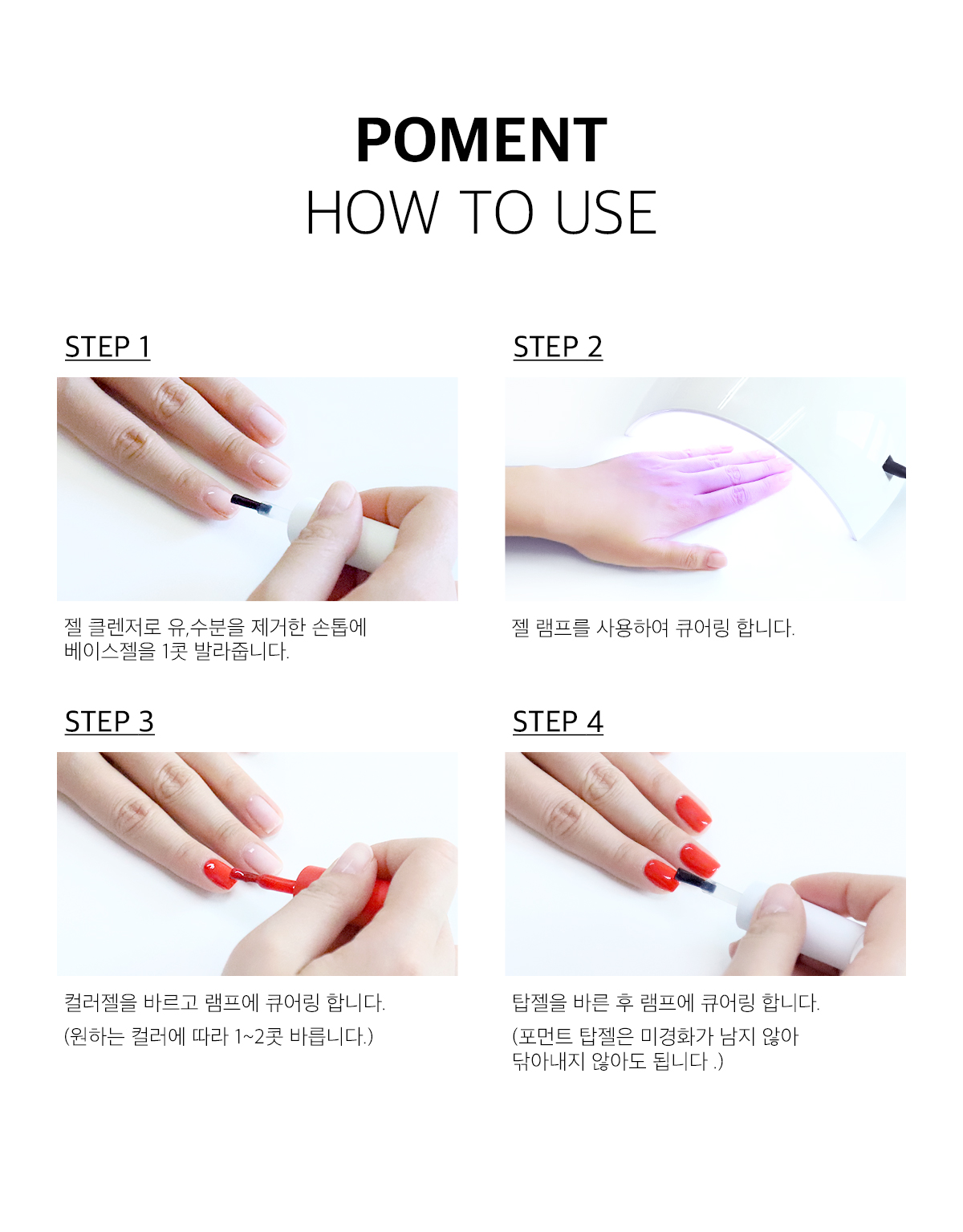 POMENT
HOW TO USE

STEP 1

젤 클렌저로 유,수분을 제거한 손톱에
베이스젤을 1콧 발라줍니다.

STEP 2

젤 램프를 사용하여 큐어링 합니다.

STEP 3

컬러젤을 바르고 램프에 큐어링 합니다.
(원하는 컬러에 따라 1~2콧 바릅니다.)

STEP 4

탑젤을 바른 후 램프에 큐어링 합니다.
(포먼트 탑젤은 미경화가 남지 않아
닦아내지 않아도 됩니다 .)