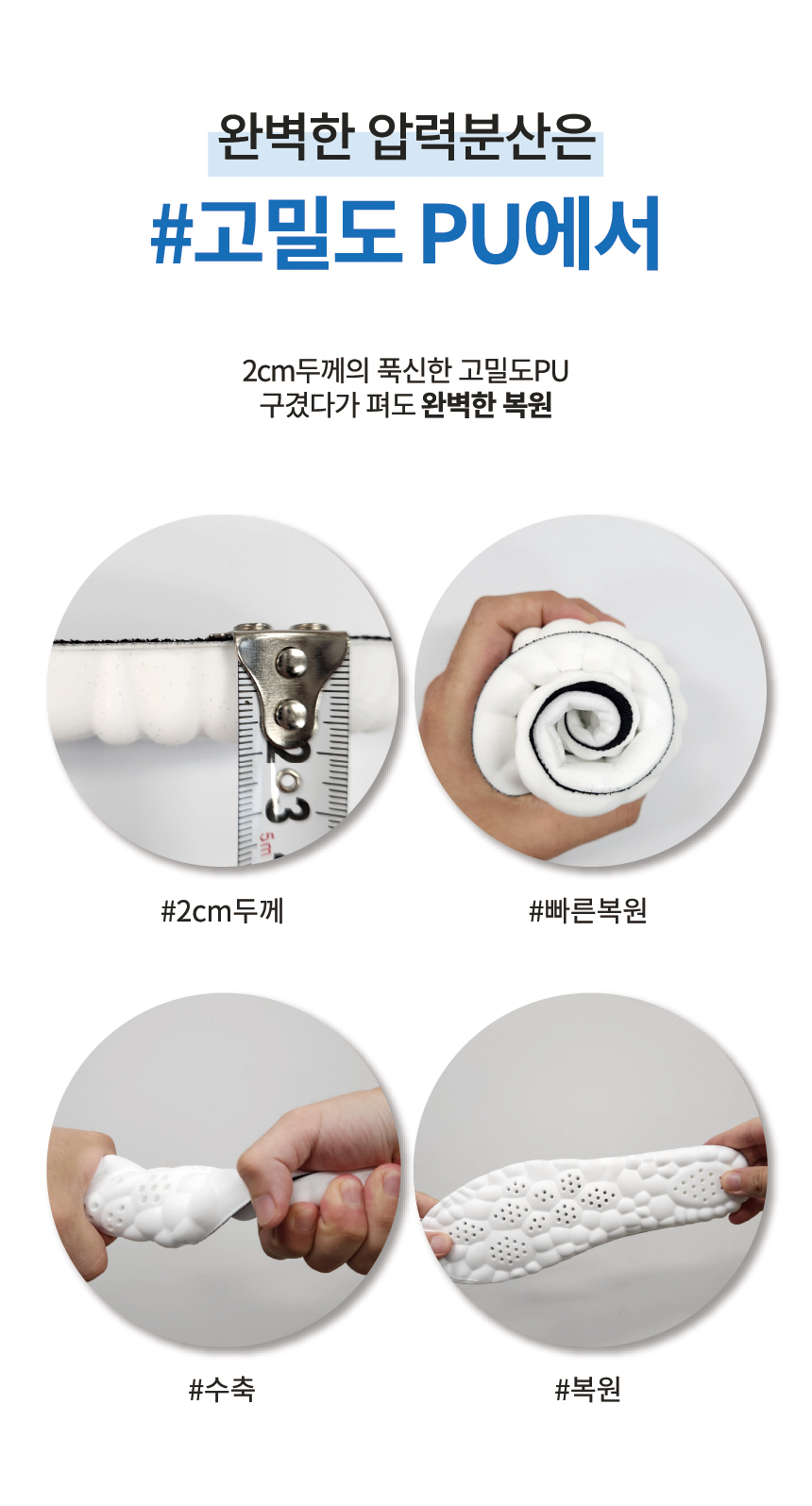 완벽한 압력분산은

#고밀도 PU에서

2cm두께의 푹신한 고밀도PU
구겼다가 펴도 완벽한 복원

2
3
5m

#2cm두께

#빠른복원

#수축

#복원