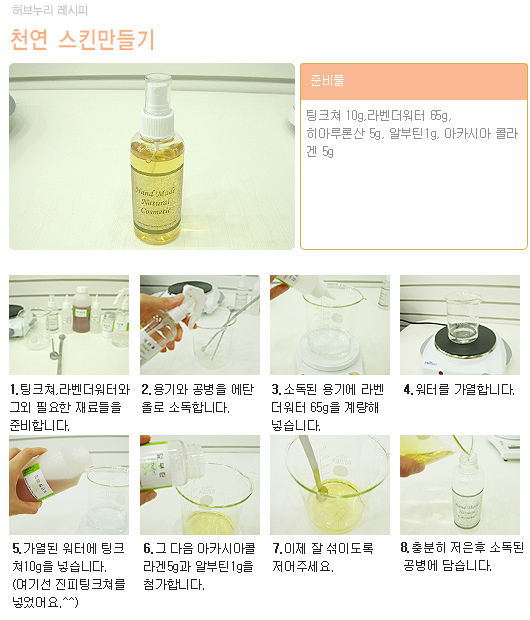 허브누리 레시피

천연 스킨만들기

Hand Made Natural Cosmetic

준비물

팅크쳐 10g,라벤더워터 65g, 히아루론산 5g, 알부틴1g, 아카시아 콜라겐 5g

1. 팅크쳐,라벤더워터와 그외 필요한 재료들을 준비합니다.

2. 용기와 공병을 에탄올로 소독합니다.

3. 소독된 용기에 라벤더워터 65g을 계량해 넣습니다.

4. 워터를 가열합니다.

5. 가열된 워터에 팅크쳐10g을 넣습니다. (여기선 진피팅크쳐를 넣었어요.^^)

6. 그 다음 아카시아콜라겐5g과 알부틴1g을 첨가합니다.

7. 이제 잘 섞이도록 저어주세요.

8. 충분히 저은후 소독된 공병에 담습니다.