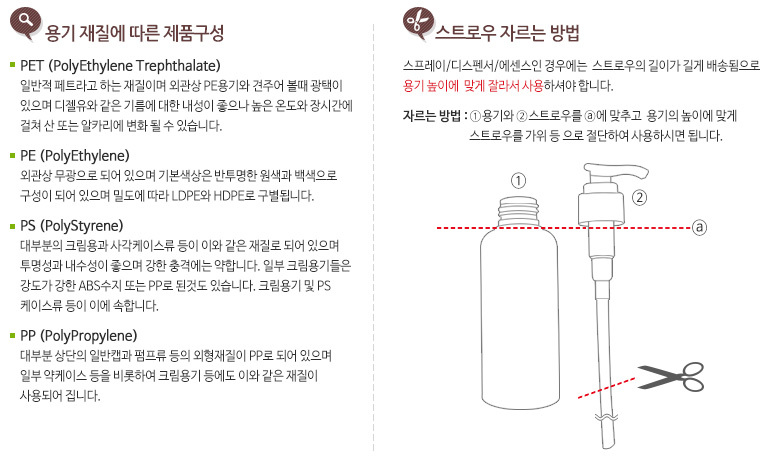 용기 재질에 따른 제품구성

PET (PolyEthylene Trephthalate)
일반적 페트라고 하는 재질이며 외관상 PE용기와 견주어 볼때 광택이 있으며 디젤유와 같은 기름에 대한 내성이 좋으나 높은 온도와 장시간에 걸쳐 산 또는 알카리에 변화 될 수 있습니다.

PE (PolyEthylene)
외관상 무광으로 되어 있으며 기본색상은 반투명한 원색과 백색으로 구성이 되어 있으며 밀도에 따라 LDPE와 HDPE로 구별됩니다.

PS (PolyStyrene)
대부분의 크림용과 사각케이스류 등이 이와 같은 재질로 되어 있으며 투명성과 내수성이 좋으며 강한 충격에는 약합니다. 일부 크림용기들은 강도가 강한 ABS수지 또는 PP로 된것도 있습니다. 크림용기 및 PS 케이스류 등이 이에 속합니다.

PP (PolyPropylene)
대부분 상단의 일반캡과 펌프류 등의 외형재질이 PP로 되어 있으며 일부 약케이스 등을 비롯하여 크림용기 등에도 이와 같은 재질이 사용되어 집니다.

스트로우 자르는 방법

스프레이/디스펜서/에센스인 경우에는 스트로우의 길이가 길게 배송됨으로 용기 높이에 맞게 잘라서 사용하셔야 합니다.

자르는 방법 : ①용기와 ②스트로우를 ⓐ에 맞추고 용기의 높이에 맞게 스트로우를 가위 등 으로 절단하여 사용하시면 됩니다.

①
②
ⓐ