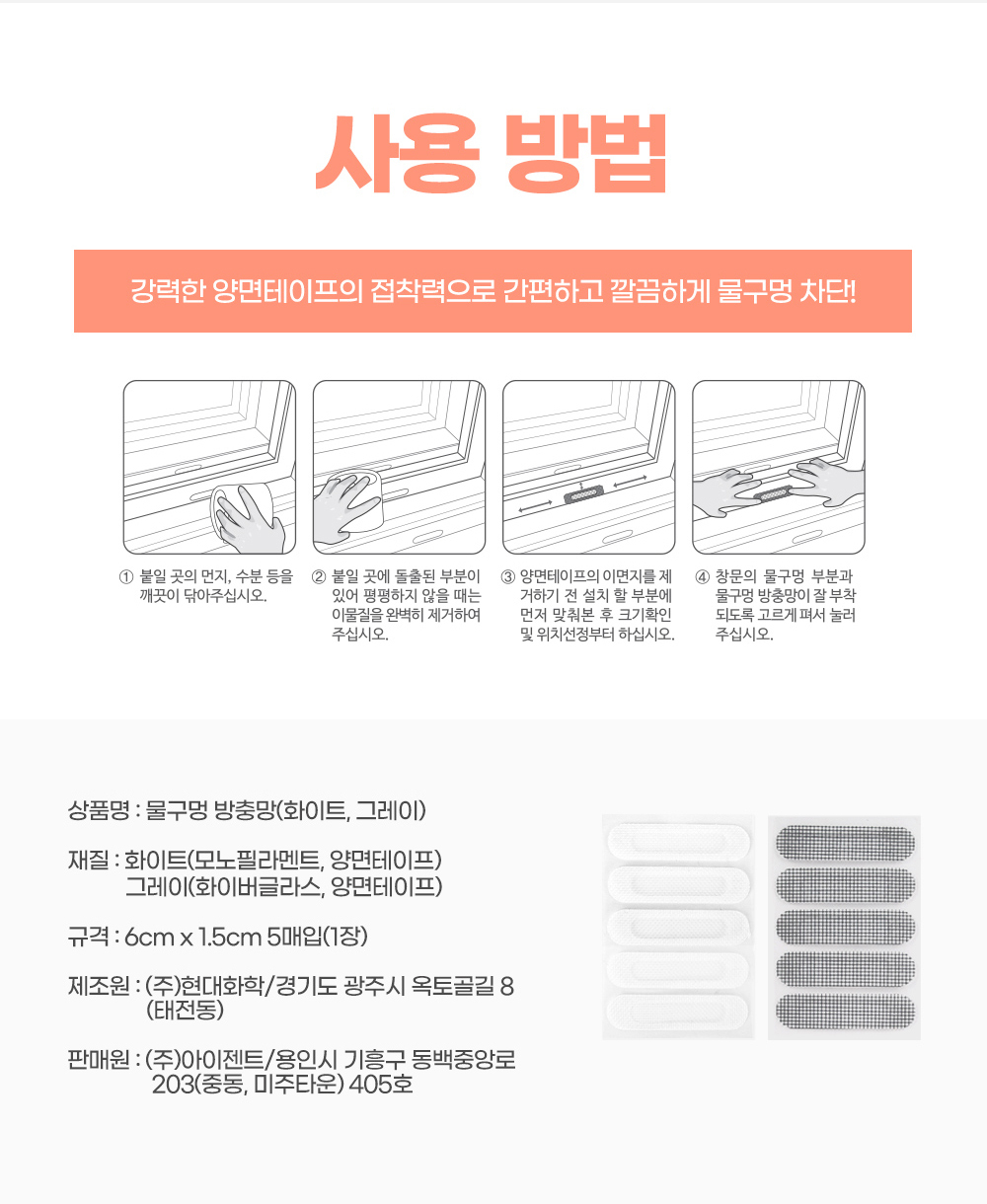 사용 방법

강력한 양면테이프의 접착력으로 간편하고 깔끔하게 물구멍 차단!

① 붙일 곳의 먼지, 수분 등을 깨끗이 닦아주십시오.

② 붙일 곳에 돌출된 부분이 있어 평평하지 않을 때는 이물질을 완벽히 제거하여 주십시오.

③ 양면테이프의 이면지를 제거하기 전 설치 할 부분에 먼저 맞춰본 후 크기확인 및 위치선정부터 하십시오.

④ 창문의 물구멍 부분과 물구멍 방충망이 잘 부착 되도록 고르게 펴서 눌러 주십시오.

상품명 : 물구멍 방충망(화이트, 그레이)

재질 : 화이트(모노필라멘트, 양면테이프)
그레이(화이버글라스, 양면테이프)

규격 : 6cm x 1.5cm 5매입(1장)

제조원 : (주)현대화학/경기도 광주시 옥토골길 8 (태전동)

판매원 : (주)아이젠트/용인시 기흥구 동백중앙로 203(중동, 미주타운) 405호