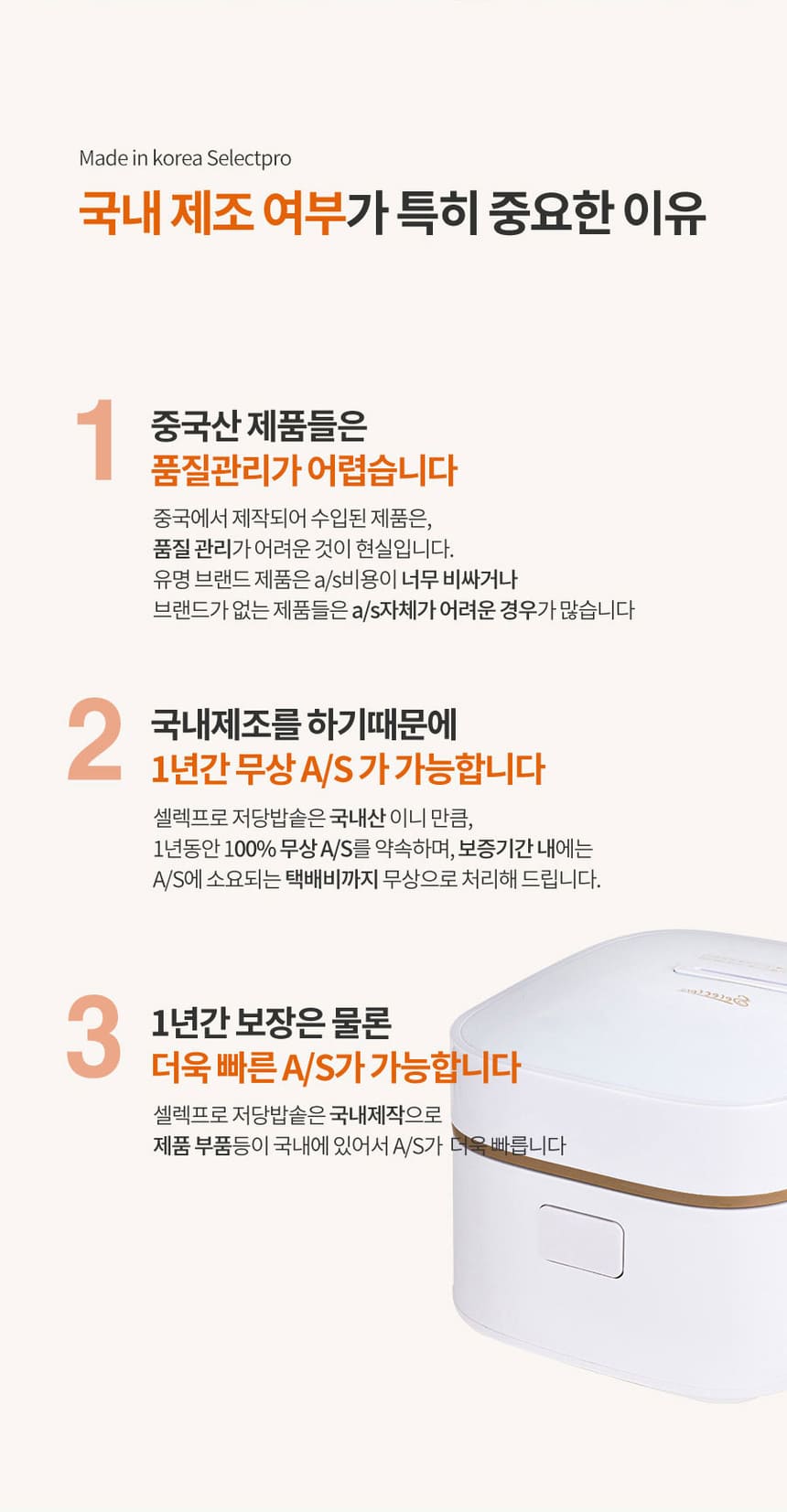 Made in korea Selectpro

국내 제조 여부가 특히 중요한 이유

1

중국산 제품들은
품질관리가 어렵습니다

중국에서 제작되어 수입된 제품은,
품질 관리가 어려운 것이 현실입니다.
유명 브랜드 제품은 a/s비용이 너무 비싸거나
브랜드가 없는 제품들은 a/s자체가 어려운 경우가 많습니다

2

국내제조를 하기때문에
1년간 무상 A/S 가 가능합니다

셀렉프로 저당밥솥은 국내산 이니 만큼,
1년동안 100% 무상 A/S를 약속하며, 보증기간 내에는
A/S에 소요되는 택배비까지 무상으로 처리해 드립니다.

3

1년간 보장은 물론
더욱 빠른 A/S가 가능합니다

셀렉프로 저당밥솥은 국내제작으로
제품 부품등이 국내에 있어서 A/S가 더욱 빠릅니다

Selectpro