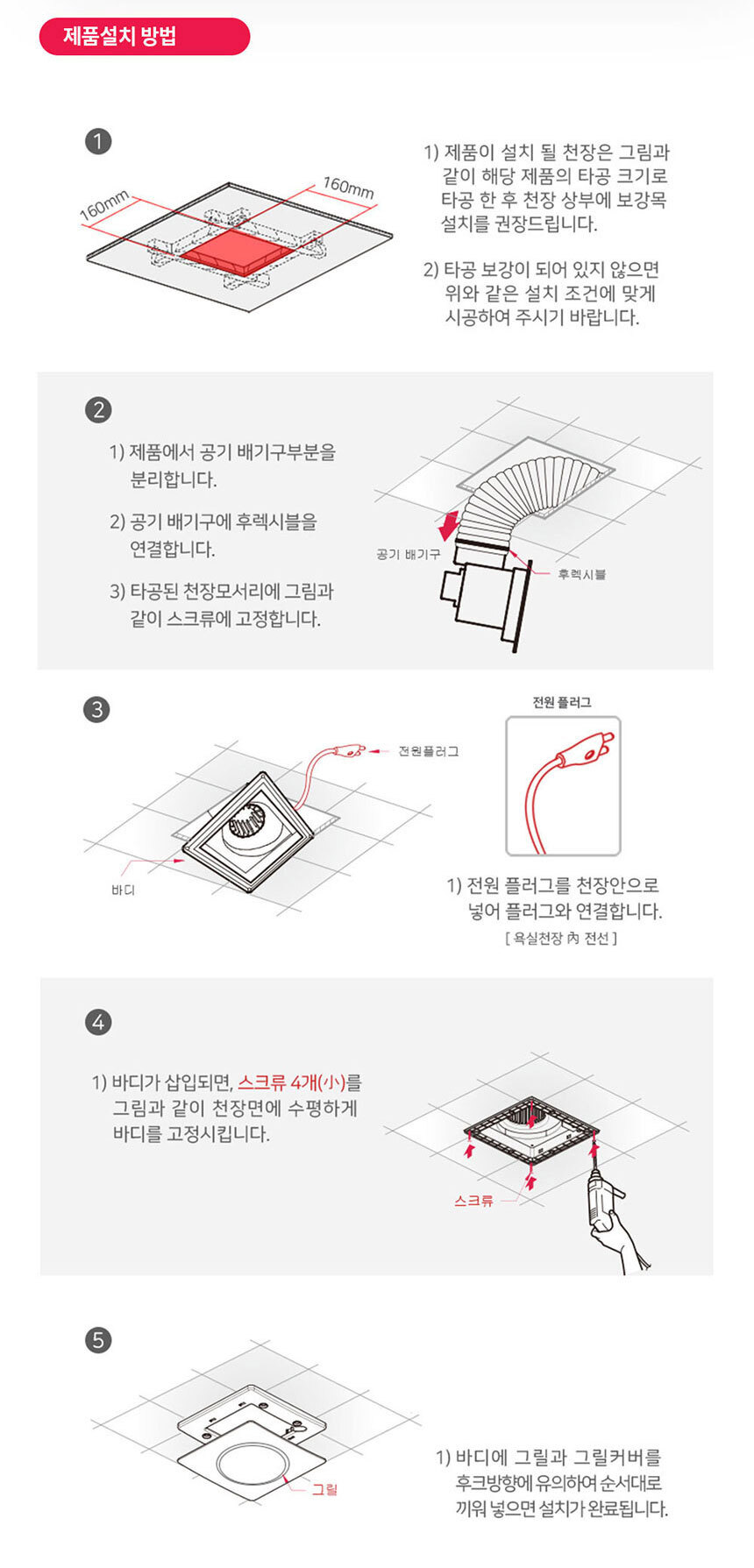 제품설치 방법

1

160mm

160mm

1) 제품이 설치 될 천장은 그림과 같이 해당 제품의 타공 크기로 타공 한 후 천장 상부에 보강목 설치를 권장드립니다.

2) 타공 보강이 되어 있지 않으면 위와 같은 설치 조건에 맞게 시공하여 주시기 바랍니다.

2

1) 제품에서 공기 배기구부분을 분리합니다.

2) 공기 배기구에 후렉시블을 연결합니다.

3) 타공된 천장모서리에 그림과 같이 스크류에 고정합니다.

공기 배기구

후렉시블

3

전원플러그

바디

전원 플러그

1) 전원 플러그를 천장안으로 넣어 플러그와 연결합니다.

[ 욕실천장 內 전선 ]

4

1) 바디가 삽입되면, 스크류 4개(小)를 그림과 같이 천장면에 수평하게 바디를 고정시킵니다.

스크류

5

그릴

1) 바디에 그릴과 그릴커버를 후크방향에 유의하여 순서대로 끼워 넣으면 설치가 완료됩니다.