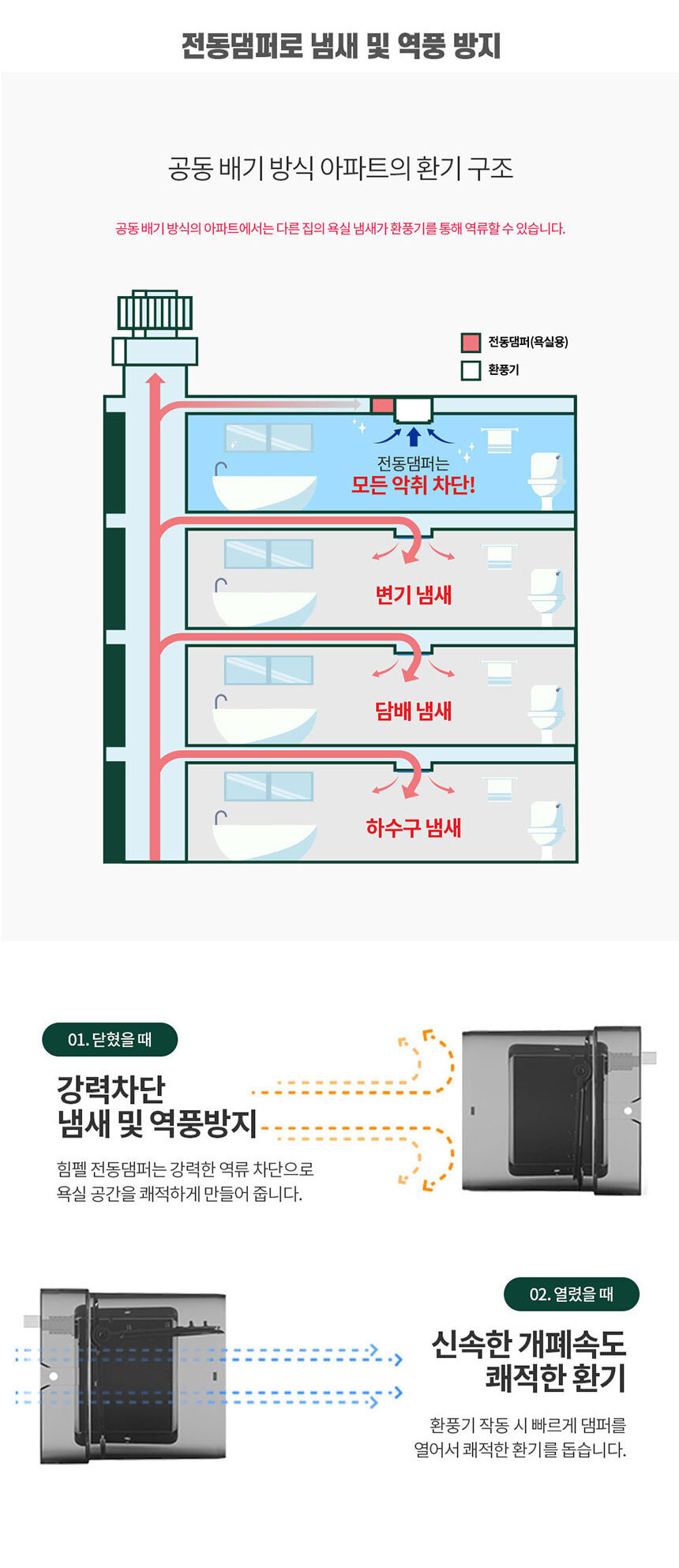 전동댐퍼로 냄새 및 역풍 방지

공동 배기 방식 아파트의 환기 구조

공동 배기 방식의 아파트에서는 다른 집의 욕실 냄새가 환풍기를 통해 역류할 수 있습니다.

전동댐퍼(욕실용)
환풍기

전동댐퍼는
모든 악취 차단!

변기 냄새

담배 냄새

하수구 냄새

01. 닫혔을 때

강력차단
냄새 및 역풍방지

힘펠 전동댐퍼는 강력한 역류 차단으로
욕실 공간을 쾌적하게 만들어 줍니다.

02. 열렸을 때

신속한 개폐속도
쾌적한 환기

환풍기 작동 시 빠르게 댐퍼를
열어서 쾌적한 환기를 돕습니다.