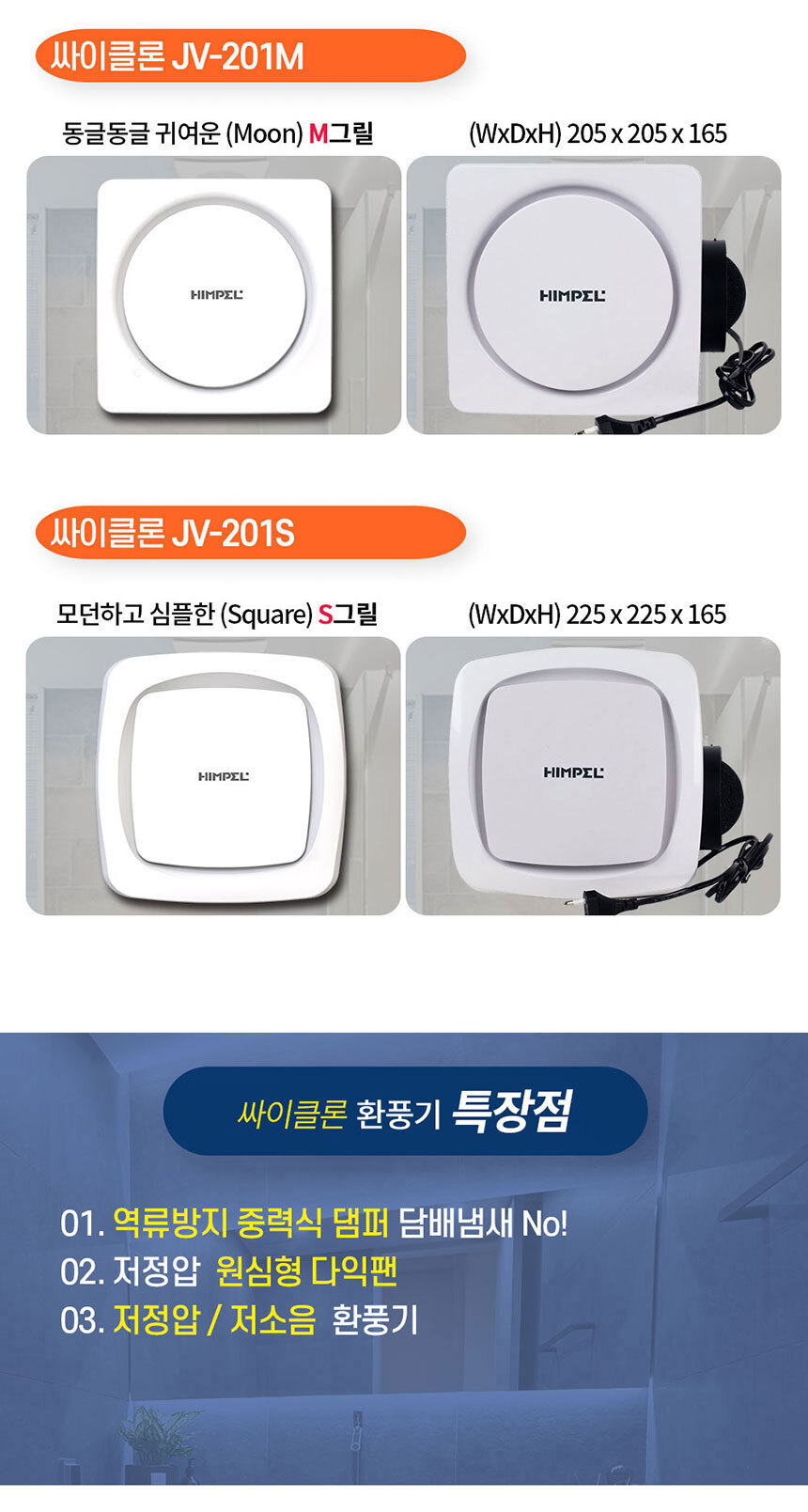 싸이클론 JV-201M

동글동글 귀여운 (Moon) M그릴

(WxDxH) 205 x 205 x 165

HIMPEL

HIMPEL

싸이클론 JV-201S

모던하고 심플한 (Square) S그릴

(WxDxH) 225 x 225 x 165

HIMPEL

HIMPEL

싸이클론 환풍기 특장점

01. 역류방지 중력식 댐퍼 담배냄새 No!
02. 저정압 원심형 다익팬
03. 저정압 / 저소음 환풍기