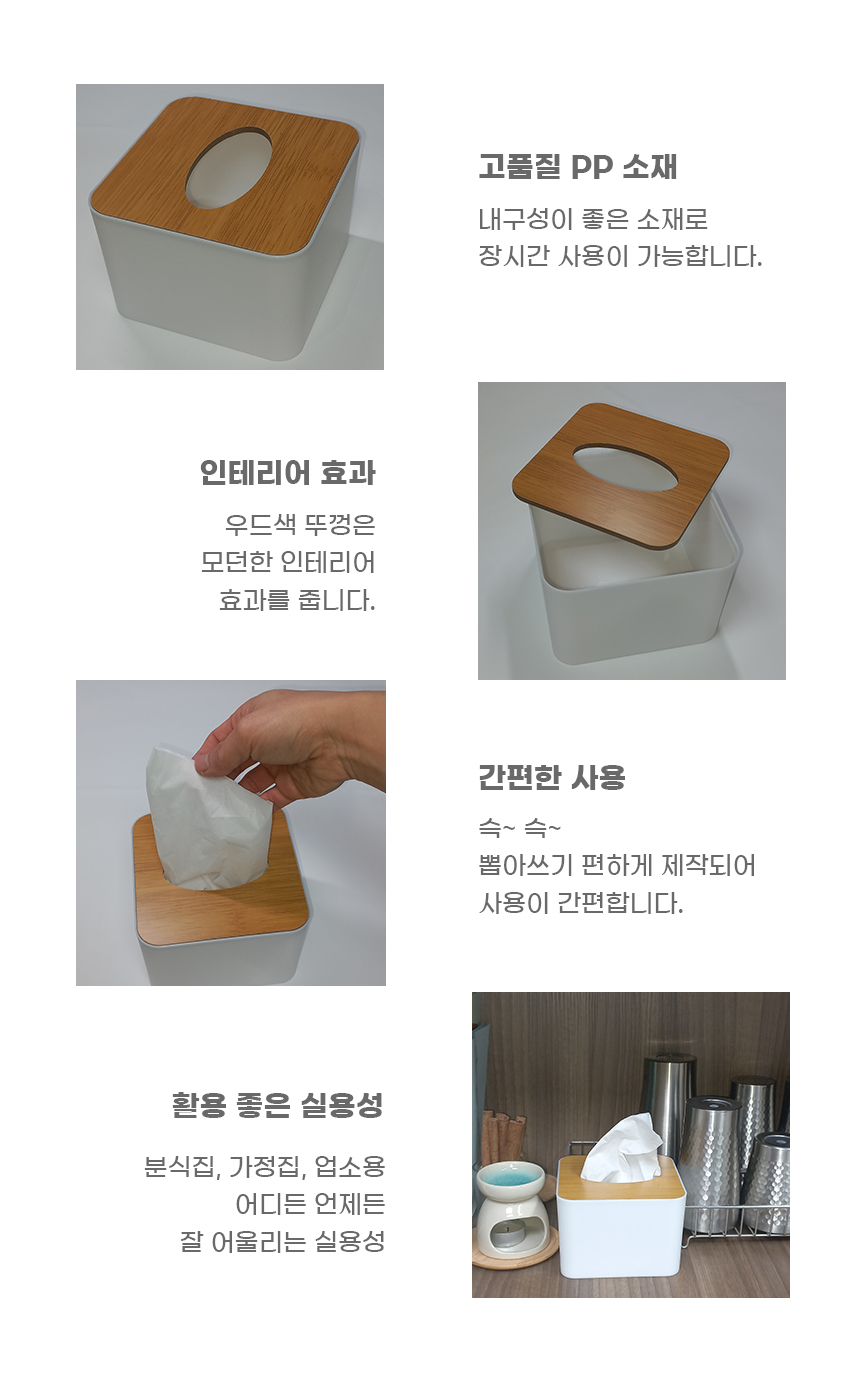 고품질 PP 소재

내구성이 좋은 소재로
장시간 사용이 가능합니다.

인테리어 효과

우드색 뚜껑은
모던한 인테리어
효과를 줍니다.

간편한 사용

슥~ 슥~
뽑아쓰기 편하게 제작되어
사용이 간편합니다.

활용 좋은 실용성

분식집, 가정집, 업소용
어디든 언제든
잘 어울리는 실용성