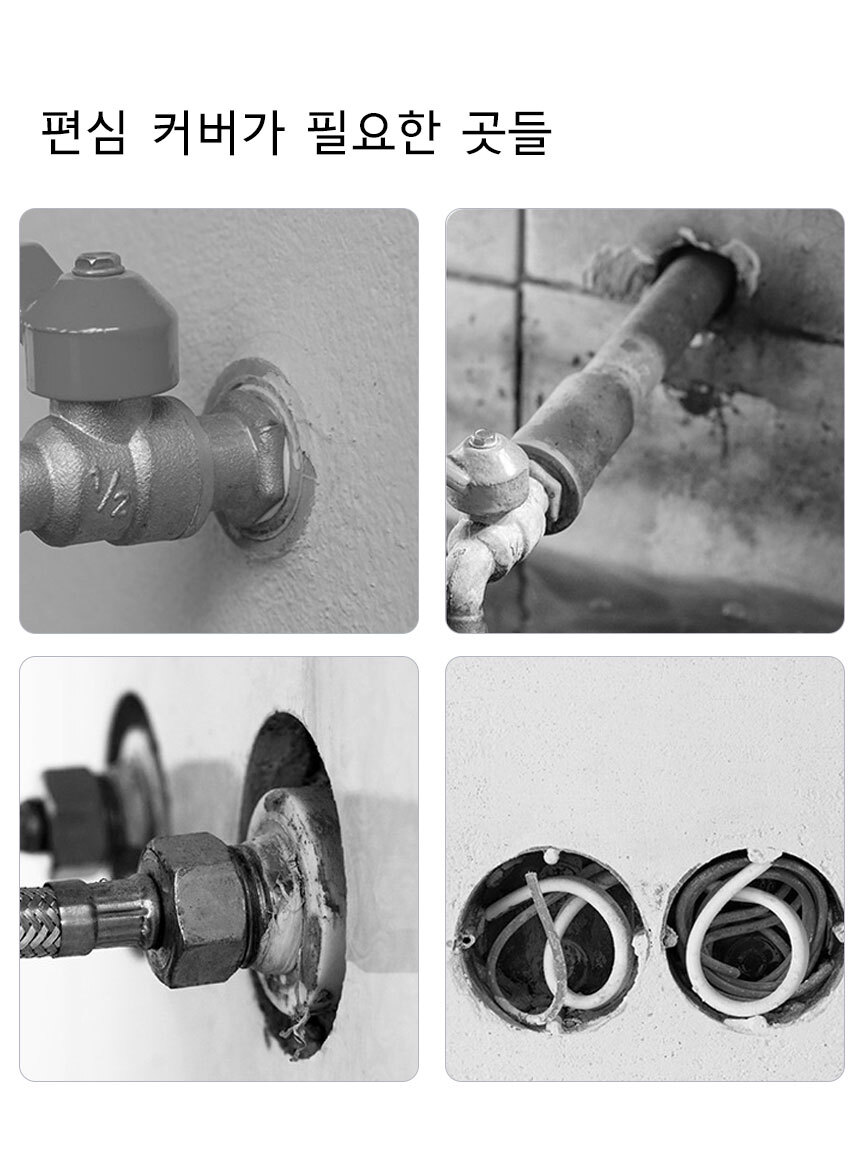 편심 커버가 필요한 곳들

1/2