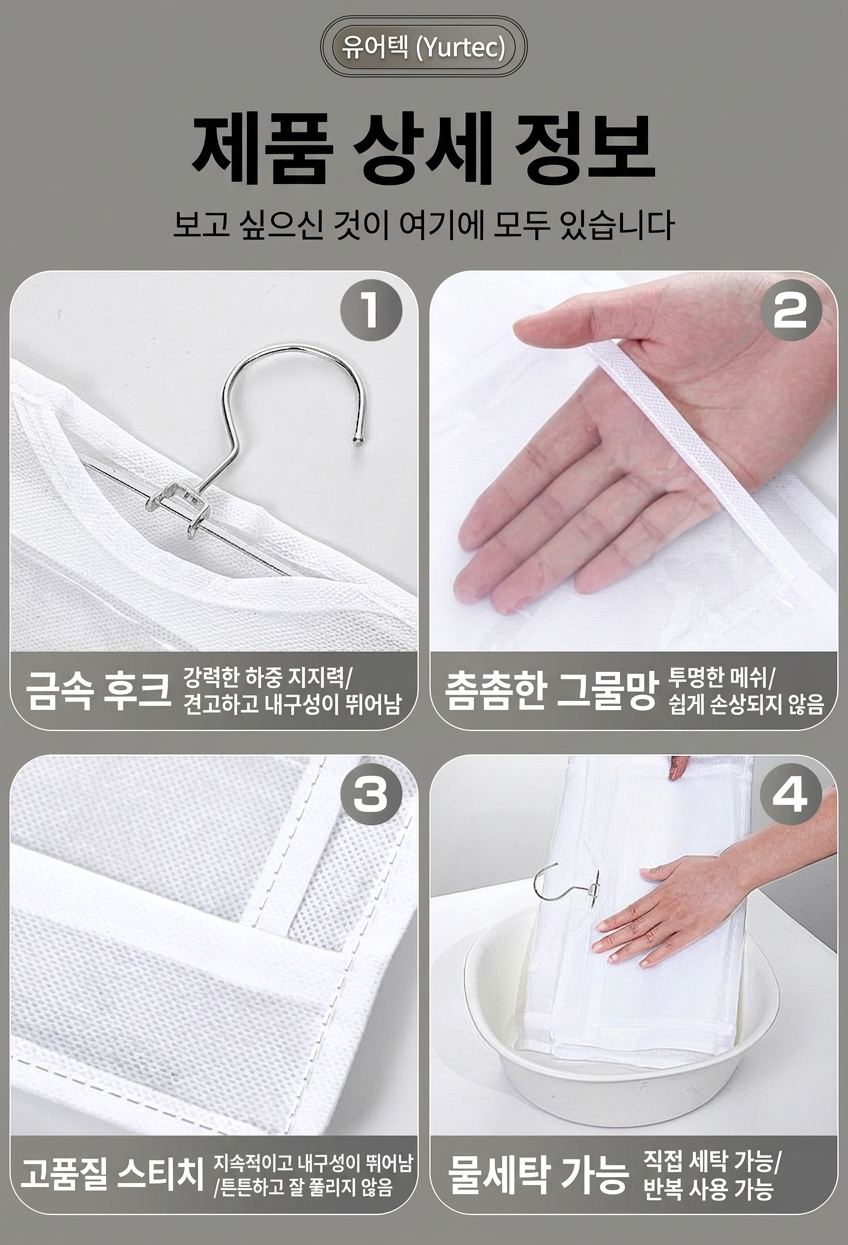 유어텍 (Yurtec)

제품 상세 정보

보고 싶으신 것이 여기에 모두 있습니다

1

금속 후크 강력한 하중 지지력/ 견고하고 내구성이 뛰어남

2

촘촘한 그물망 투명한 메쉬/ 쉽게 손상되지 않음

3

고품질 스티치 지속적이고 내구성이 뛰어남 /튼튼하고 잘 풀리지 않음

4

물세탁 가능 직접 세탁 가능/ 반복 사용 가능