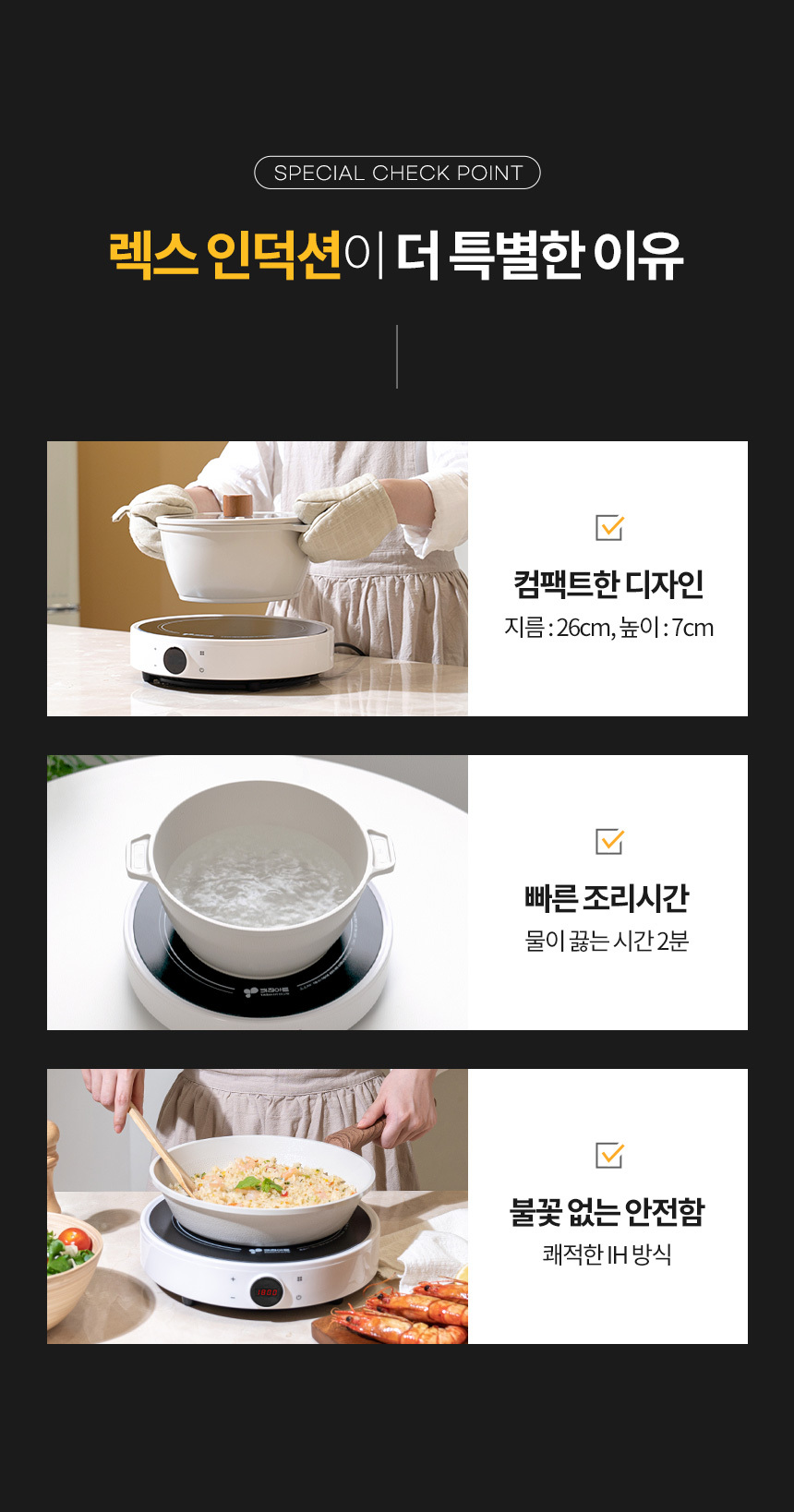 SPECIAL CHECK POINT

렉스 인덕션이 더 특별한 이유

컴팩트한 디자인
지름 : 26cm, 높이 : 7cm

빠른 조리시간
물이 끓는 시간 2분

불꽃 없는 안전함
쾌적한 IH 방식