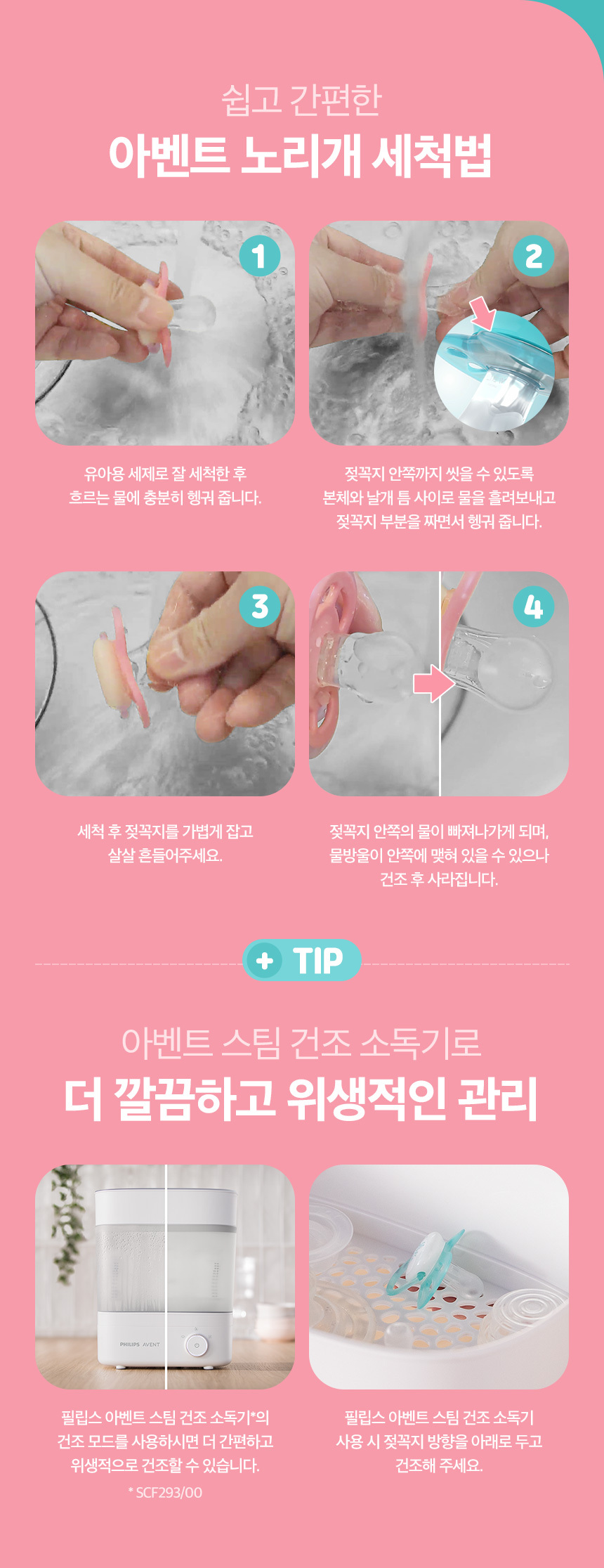 쉽고 간편한
아벤트 노리개 세척법

1

유아용 세제로 잘 세척한 후 흐르는 물에 충분히 헹궈 줍니다.

2

젖꼭지 안쪽까지 씻을 수 있도록 본체와 날개 틈 사이로 물을 흘려보내고 젖꼭지 부분을 짜면서 헹궈 줍니다.

3

세척 후 젖꼭지를 가볍게 잡고 살살 흔들어주세요.

4

젖꼭지 안쪽의 물이 빠져나가게 되며, 물방울이 안쪽에 맺혀 있을 수 있으나 건조 후 사라집니다.

+ TIP

아벤트 스팀 건조 소독기로
더 깔끔하고 위생적인 관리

PHILIPS AVENT

필립스 아벤트 스팀 건조 소독기*의 건조 모드를 사용하시면 더 간편하고 위생적으로 건조할 수 있습니다.
* SCF293/00

필립스 아벤트 스팀 건조 소독기 사용 시 젖꼭지 방향을 아래로 두고 건조해 주세요.