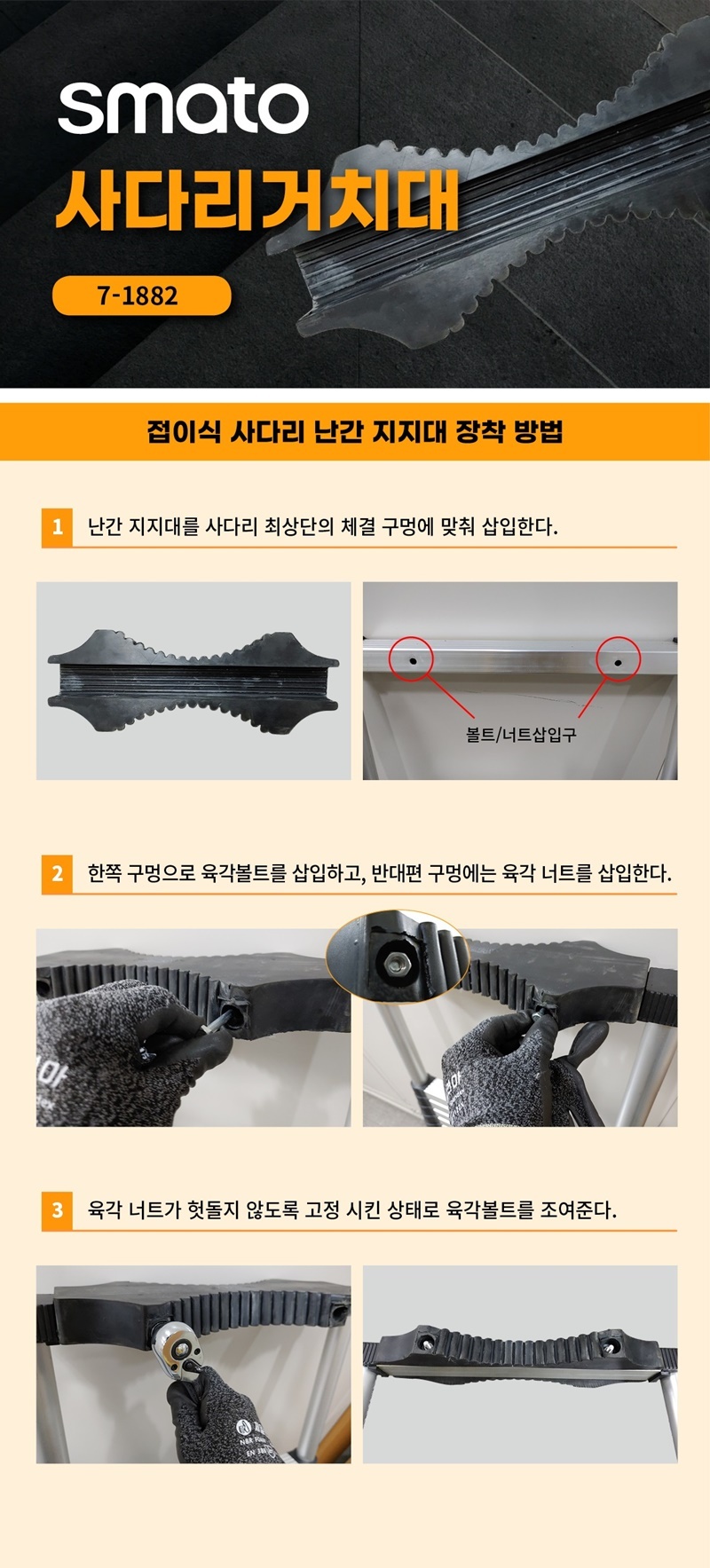 smato
사다리거치대
7-1882

접이식 사다리 난간 지지대 장착 방법

1 난간 지지대를 사다리 최상단의 체결 구멍에 맞춰 삽입한다.

볼트/너트삽입구

2 한쪽 구멍으로 육각볼트를 삽입하고, 반대편 구멍에는 육각 너트를 삽입한다.

3 육각 너트가 헛돌지 않도록 고정 시킨 상태로 육각볼트를 조여준다.