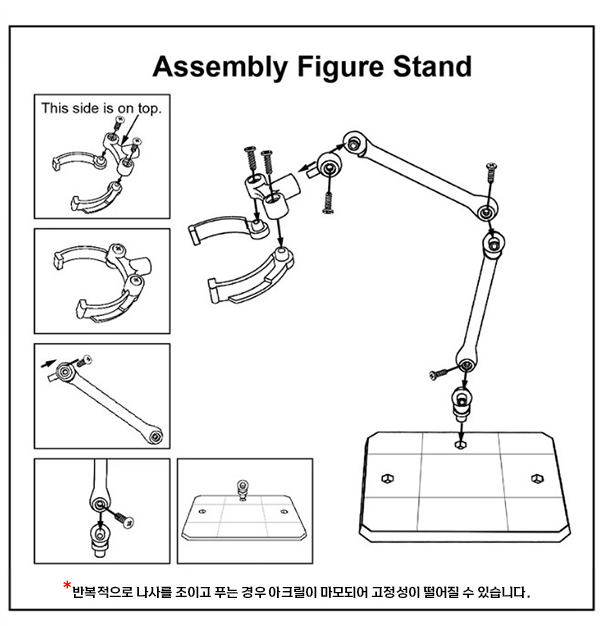 Assembly Figure Stand

This side is on top.

*반복적으로 나사를 조이고 푸는 경우 아크릴이 마모되어 고정성이 떨어질 수 있습니다.