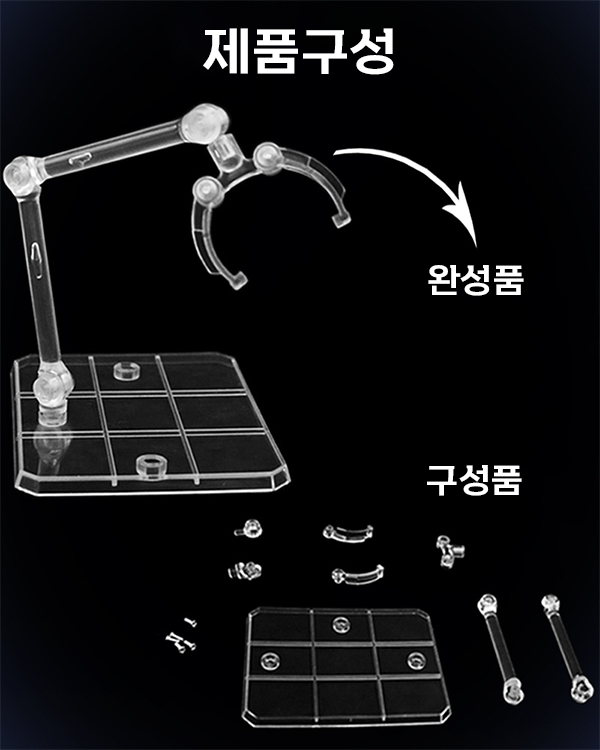 제품구성

완성품

구성품