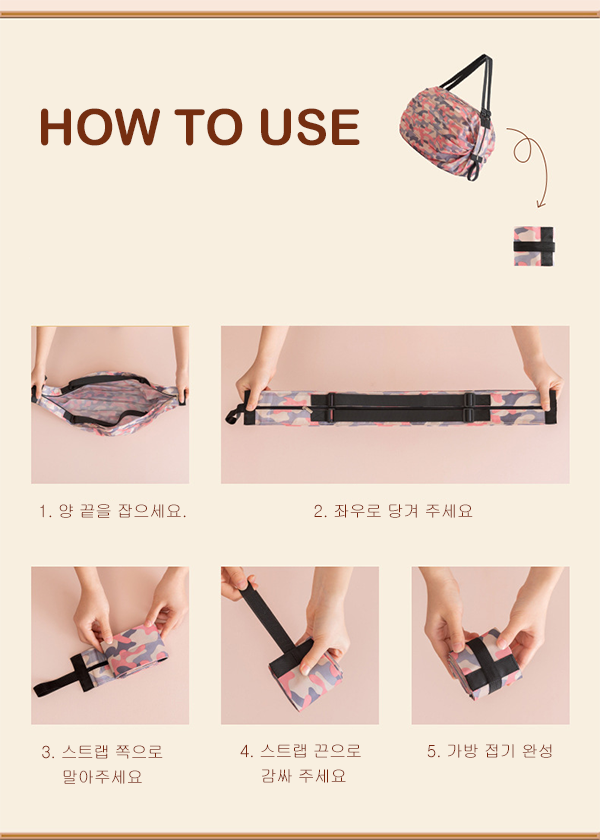 HOW TO USE

1. 양 끝을 잡으세요.

2. 좌우로 당겨 주세요

3. 스트랩 쪽으로 말아주세요

4. 스트랩 끈으로 감싸 주세요

5. 가방 접기 완성