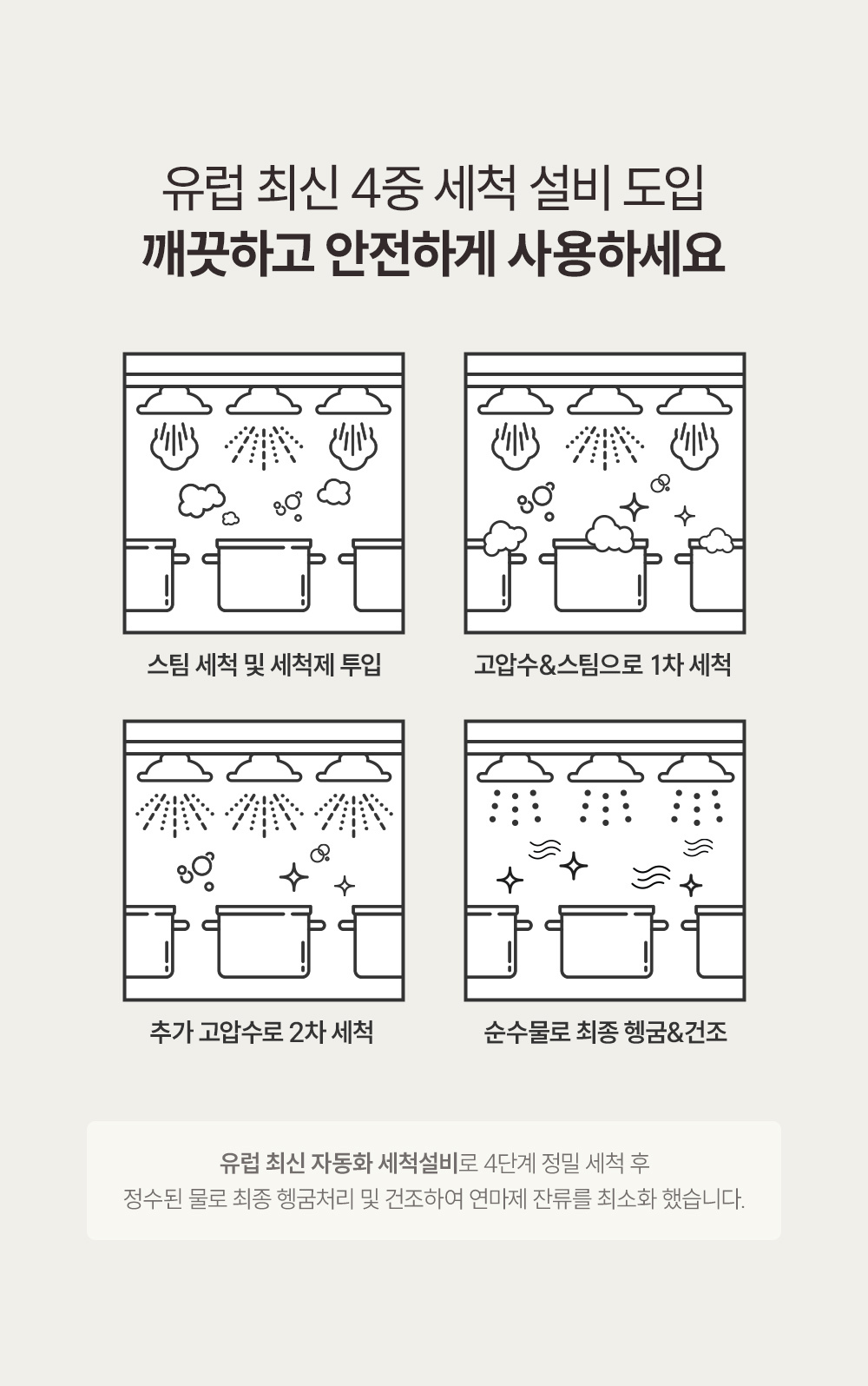 유럽 최신 4중 세척 설비 도입
깨끗하고 안전하게 사용하세요

스팀 세척 및 세척제 투입

고압수&스팀으로 1차 세척

추가 고압수로 2차 세척

순수물로 최종 헹굼&건조

유럽 최신 자동화 세척설비로 4단계 정밀 세척 후
정수된 물로 최종 헹굼처리 및 건조하여 연마제 잔류를 최소화 했습니다.