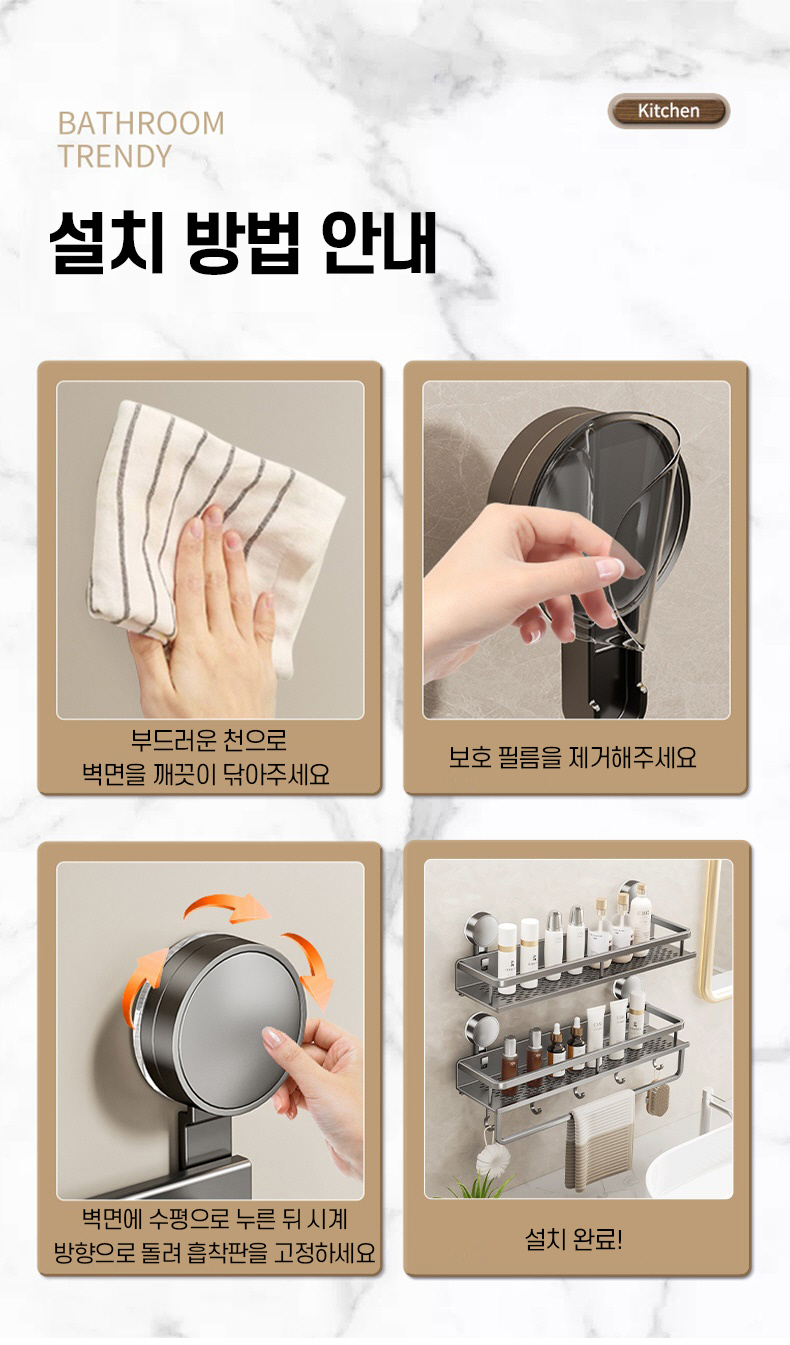 BATHROOM TRENDY

Kitchen

설치 방법 안내

부드러운 천으로 벽면을 깨끗이 닦아주세요

보호 필름을 제거해주세요

벽면에 수평으로 누른 뒤 시계 방향으로 돌려 흡착판을 고정하세요

설치 완료!