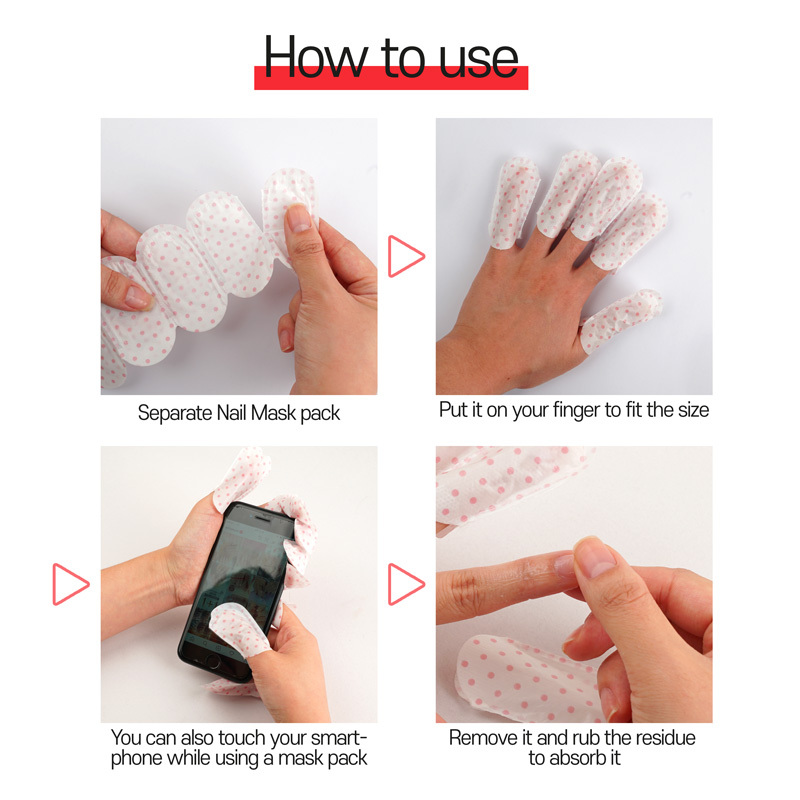 How to use

Separate Nail Mask pack

Put it on your finger to fit the size

You can also touch your smartphone while using a mask pack

Remove it and rub the residue to absorb it