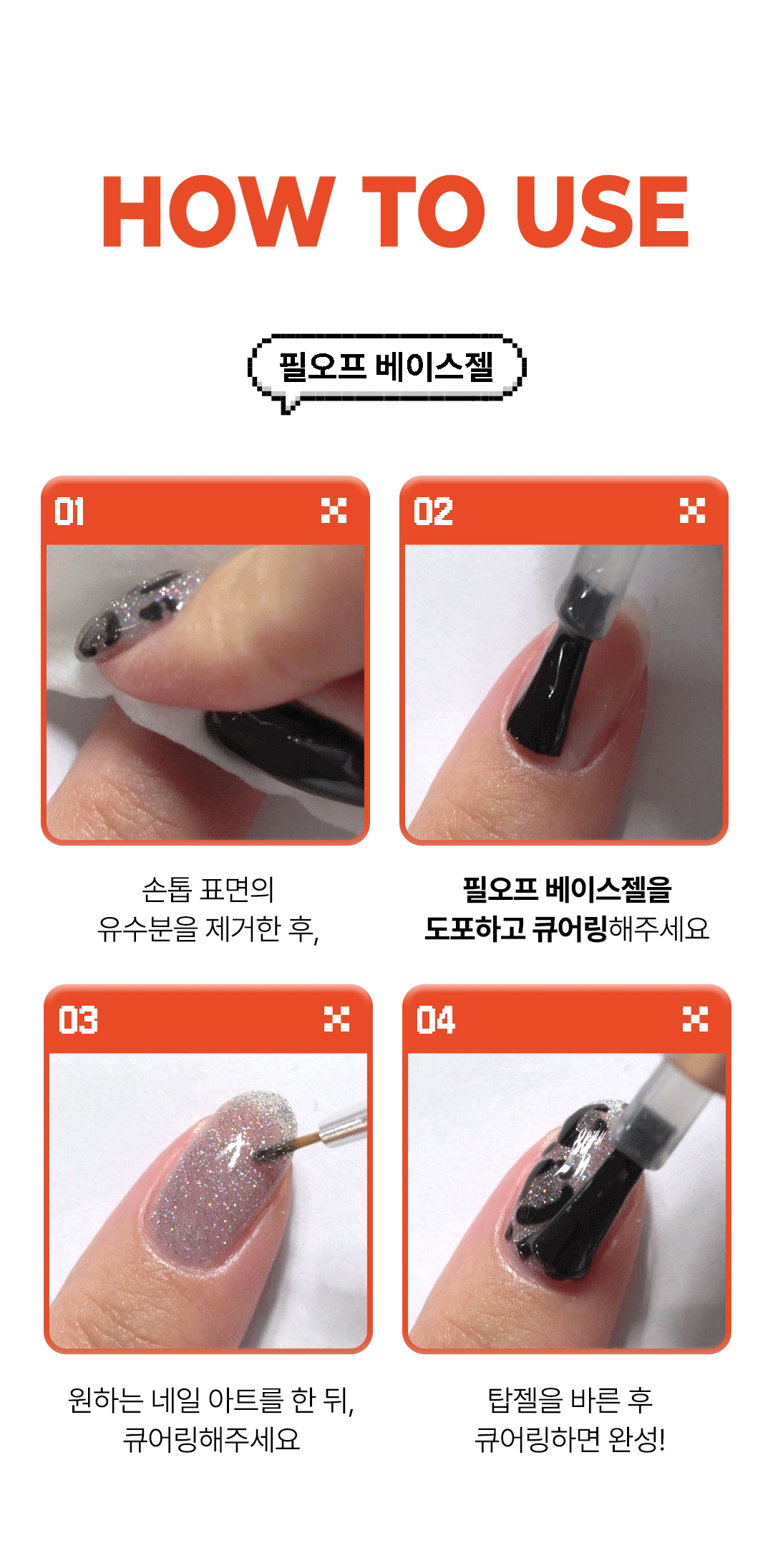 HOW TO USE

필오프 베이스젤

01

손톱 표면의
유수분을 제거한 후,

02

필오프 베이스젤을
도포하고 큐어링해주세요

03

원하는 네일 아트를 한 뒤,
큐어링해주세요

04

탑젤을 바른 후
큐어링하면 완성!